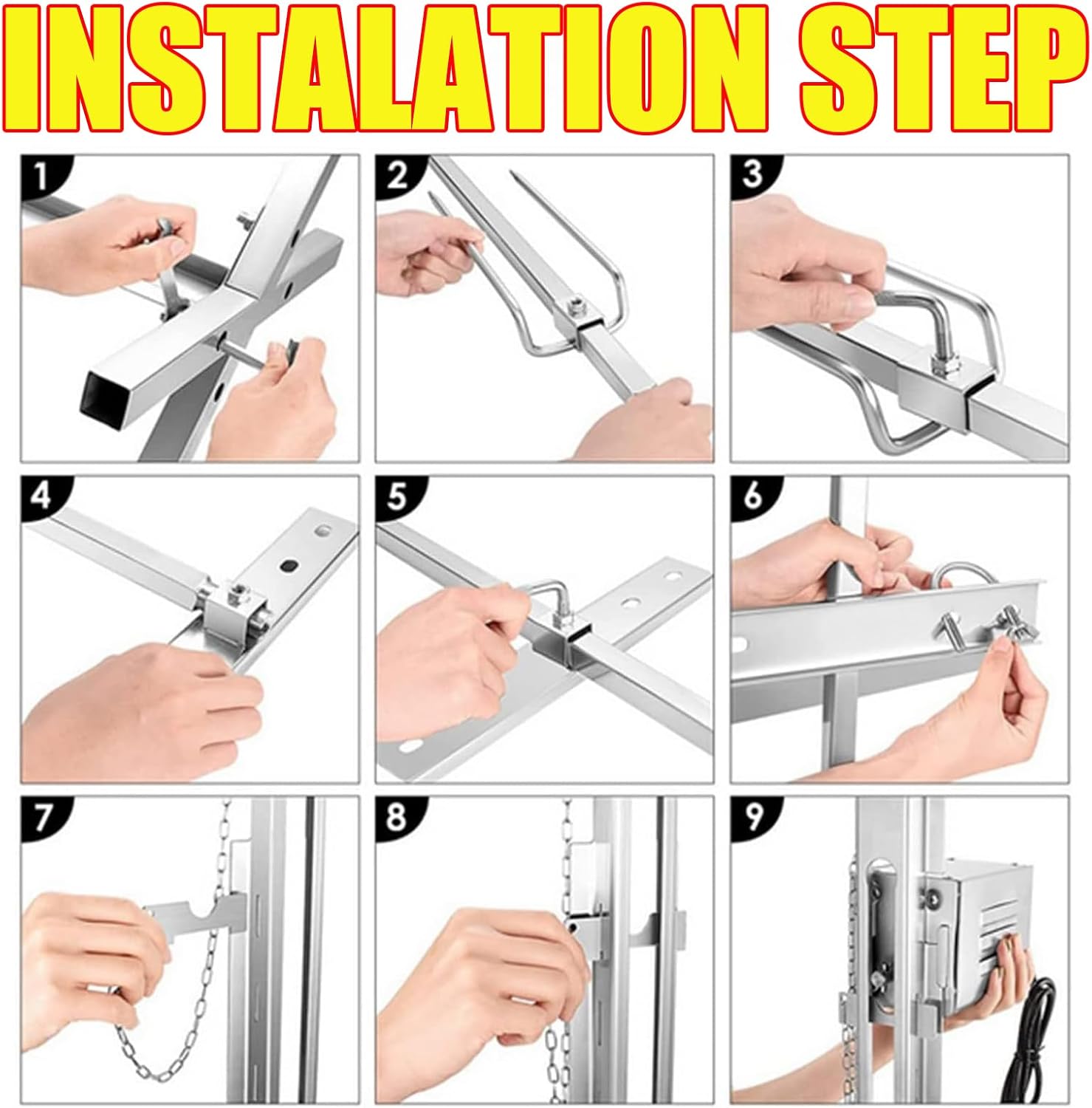 INSTALATION STEP

1

2

3

4

5

6

7

8

9