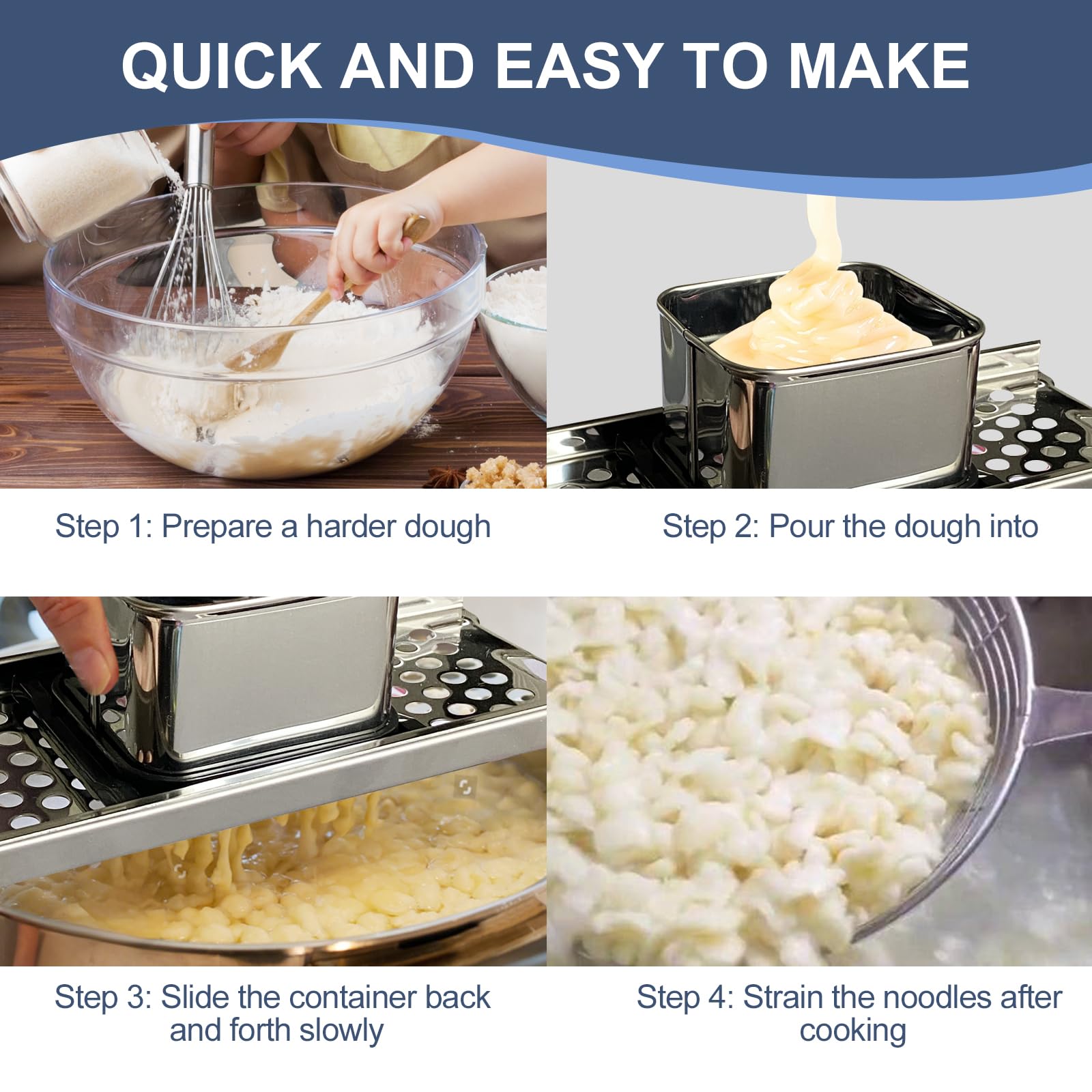 QUICK AND EASY TO MAKE

Step 1: Prepare a harder dough

Step 2: Pour the dough into

Step 3: Slide the container back and forth slowly

Step 4: Strain the noodles after cooking