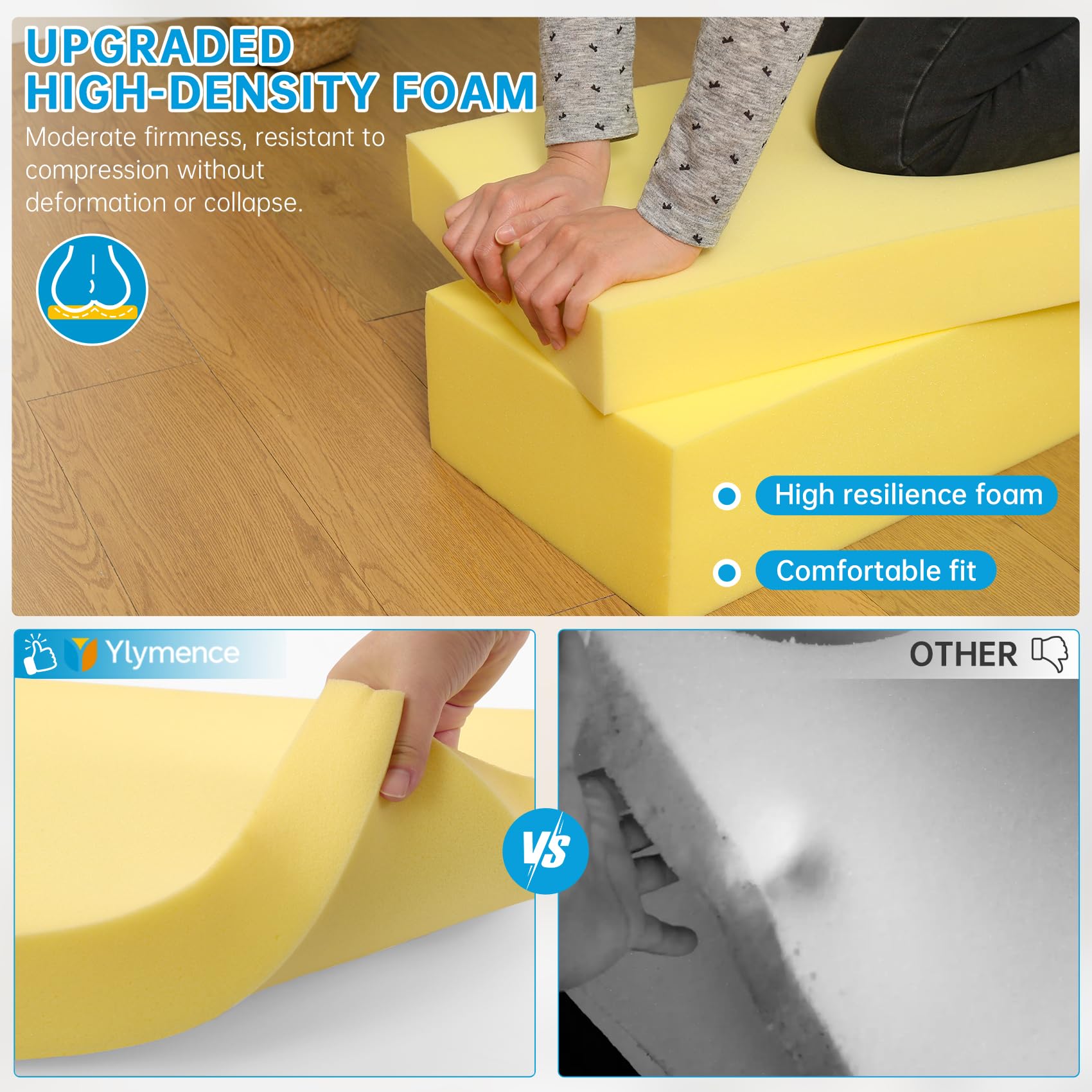 UPGRADED HIGH-DENSITY FOAM

Moderate firmness, resistant to compression without deformation or collapse.

High resilience foam

Comfortable fit

Ylymence

VS

OTHER