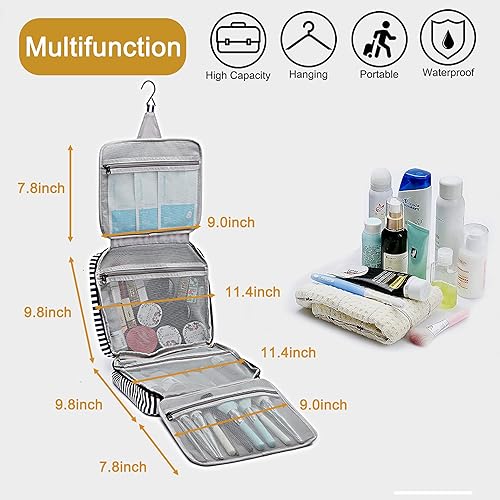 Multifunction

High Capacity

Hanging

Portable

Waterproof

7.8inch

9.0inch

9.8inch

11.4inch

11.4inch

9.8inch

9.0inch

7.8inch