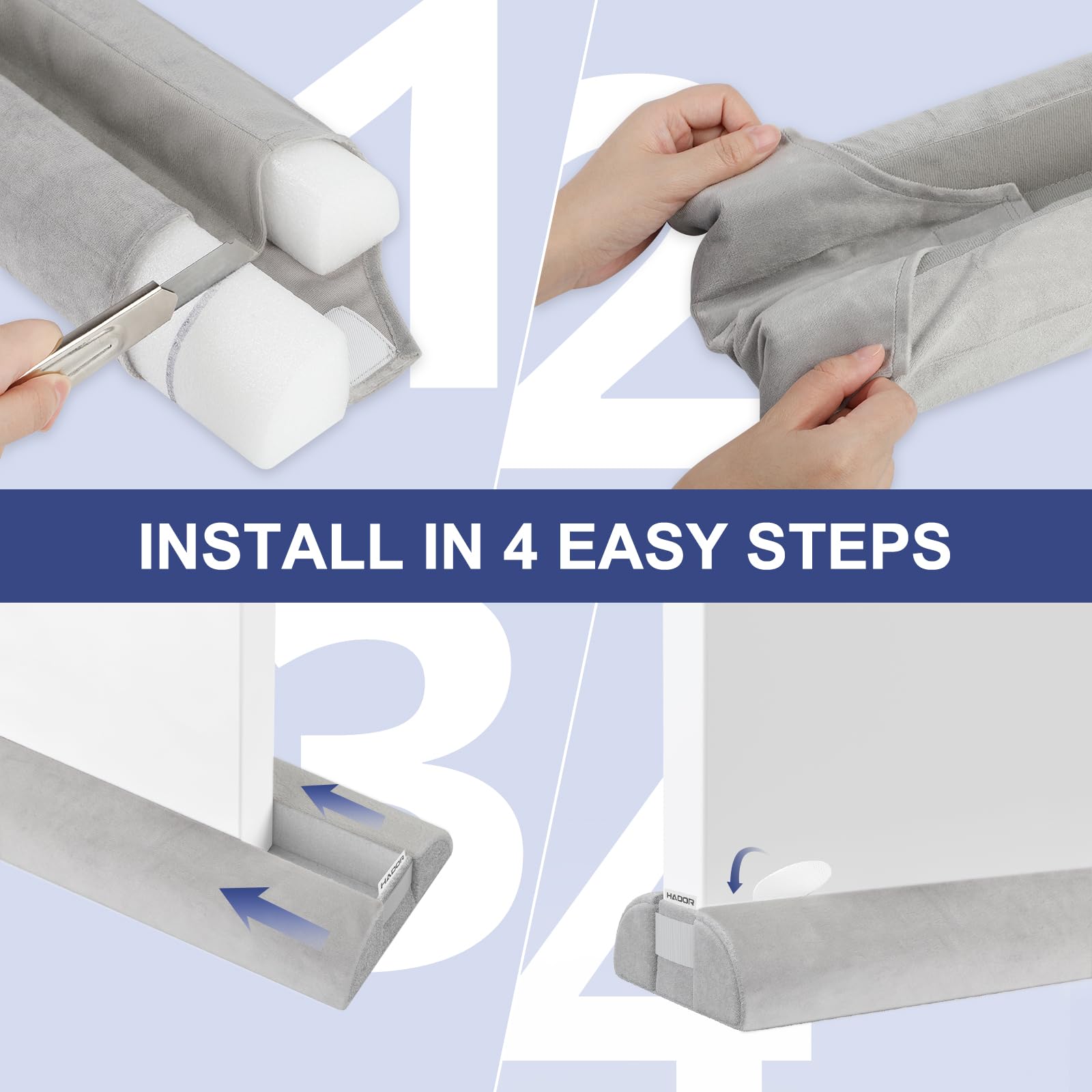 1

2

INSTALL IN 4 EASY STEPS

3

HADOR

4

HADOR