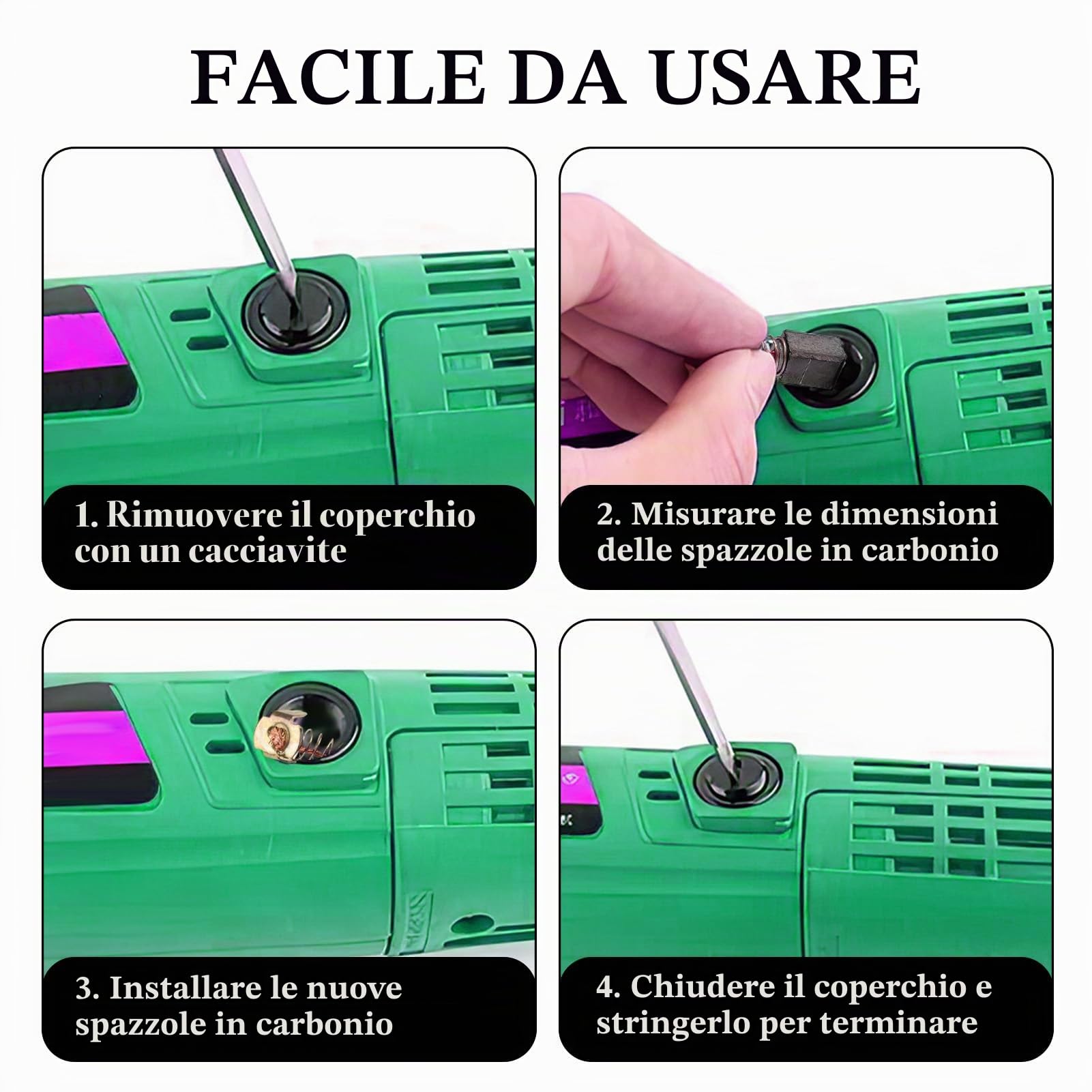 FACILE DA USARE

1. Rimuovere il coperchio con un cacciavite

2. Misurare le dimensioni delle spazzole in carbonio

3. Installare le nuove spazzole in carbonio

4. Chiudere il coperchio e stringerlo per terminare