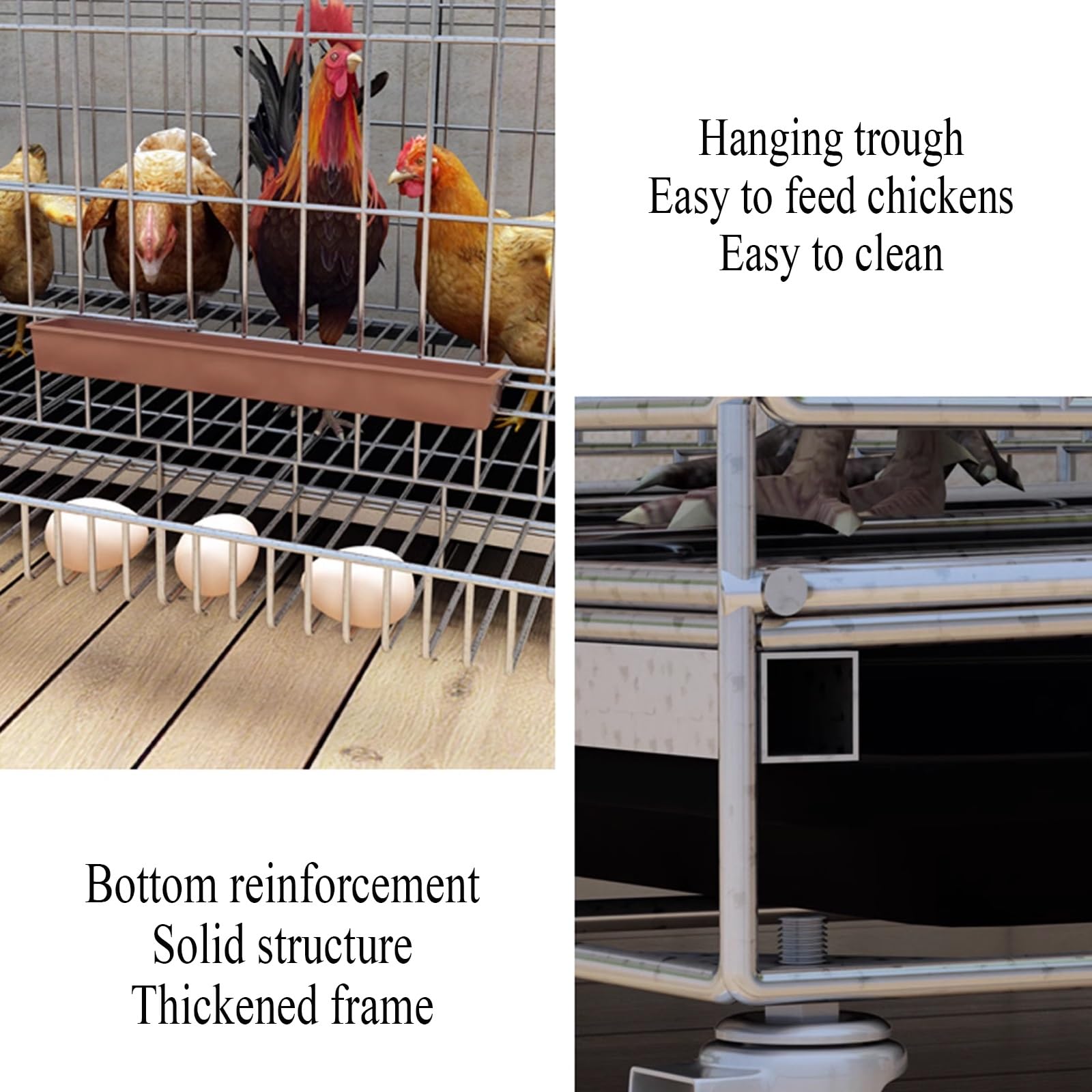 Hanging trough
Easy to feed chickens
Easy to clean

Bottom reinforcement
Solid structure
Thickened frame