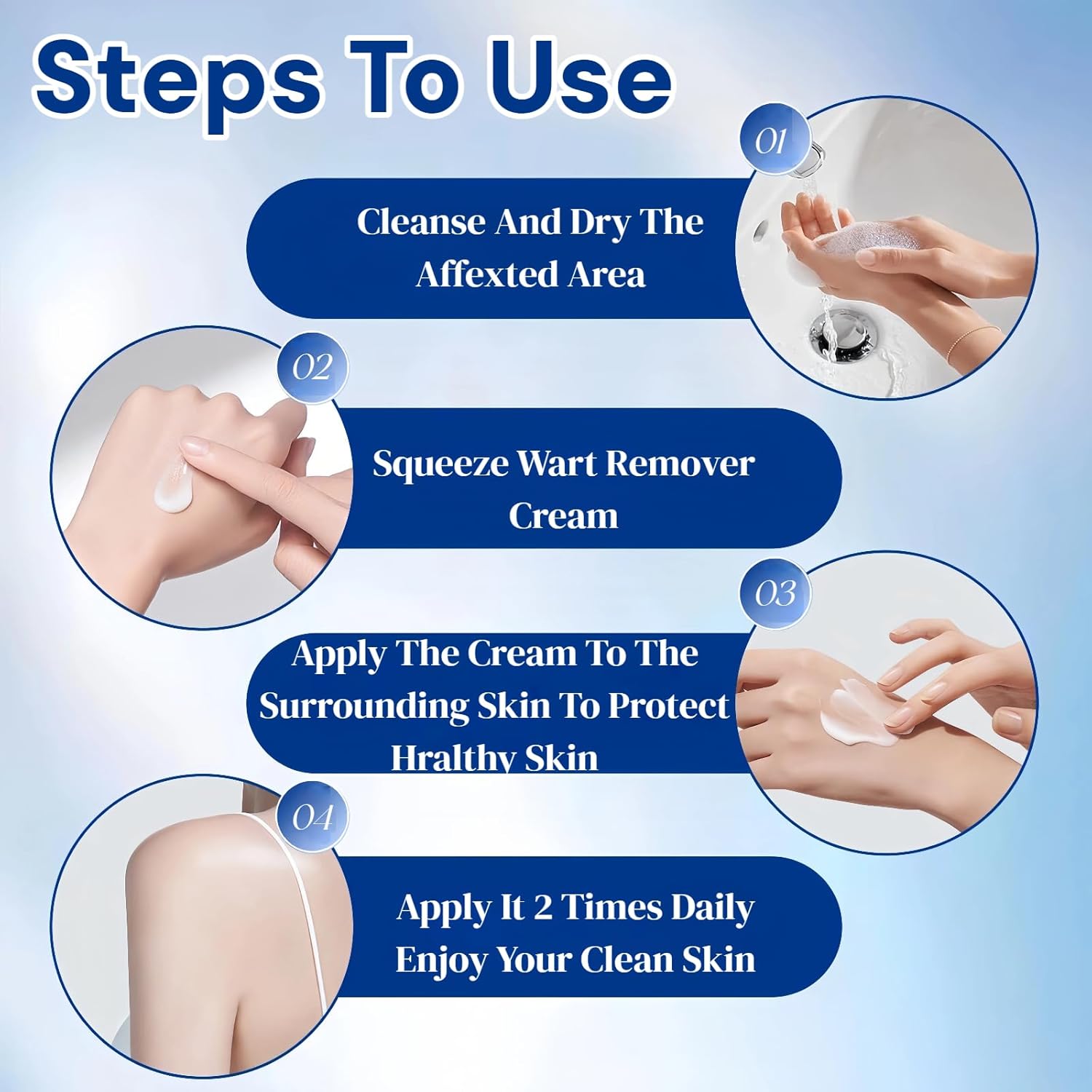 Steps To Use

01

Cleanse And Dry The Affexted Area

02

Squeeze Wart Remover Cream

03

Apply The Cream To The Surrounding Skin To Protect Hralthy Skin

04

Apply It 2 Times Daily Enjoy Your Clean Skin