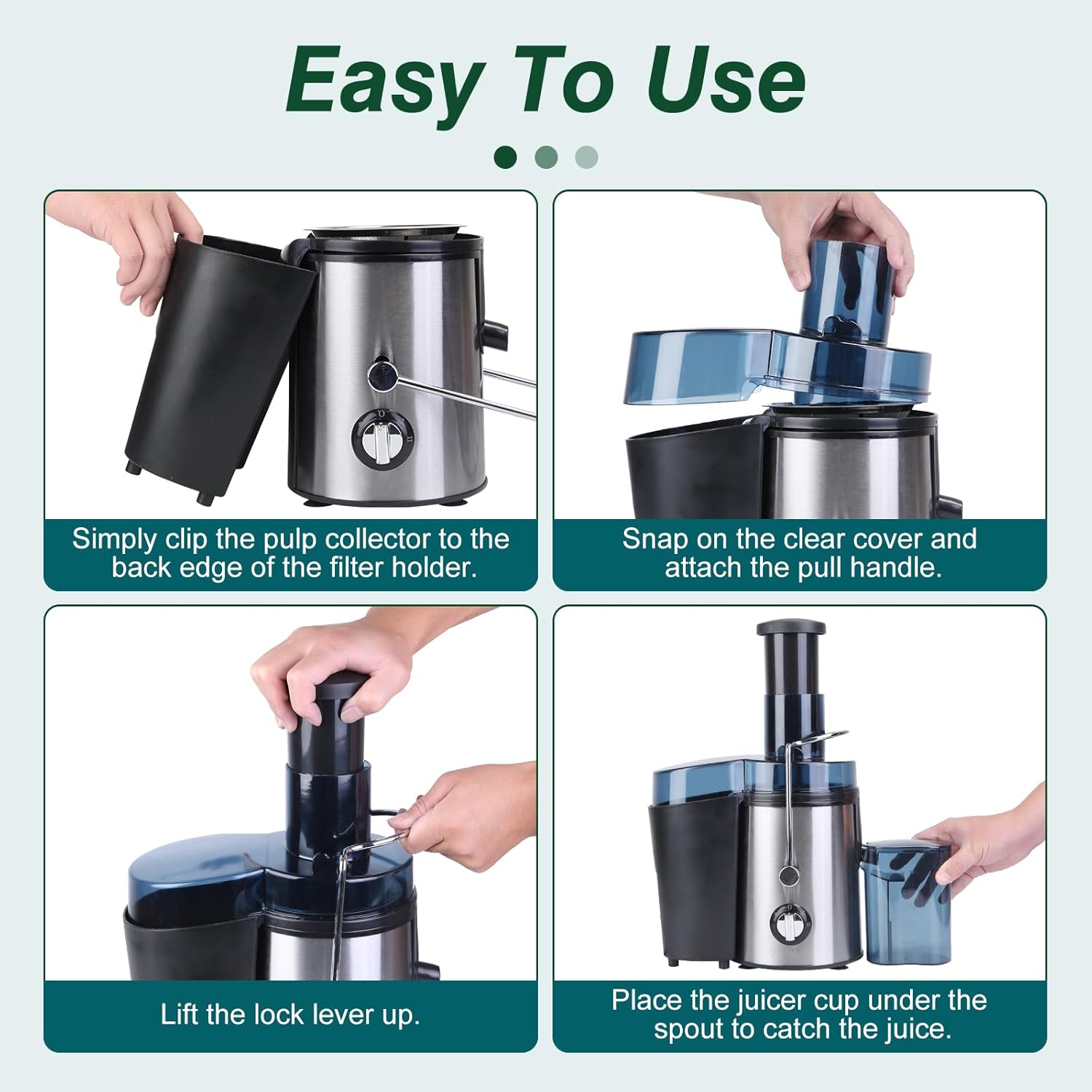 Easy To Use

Simply clip the pulp collector to the back edge of the filter holder.

Snap on the clear cover and attach the pull handle.

Lift the lock lever up.

Place the juicer cup under the spout to catch the juice.