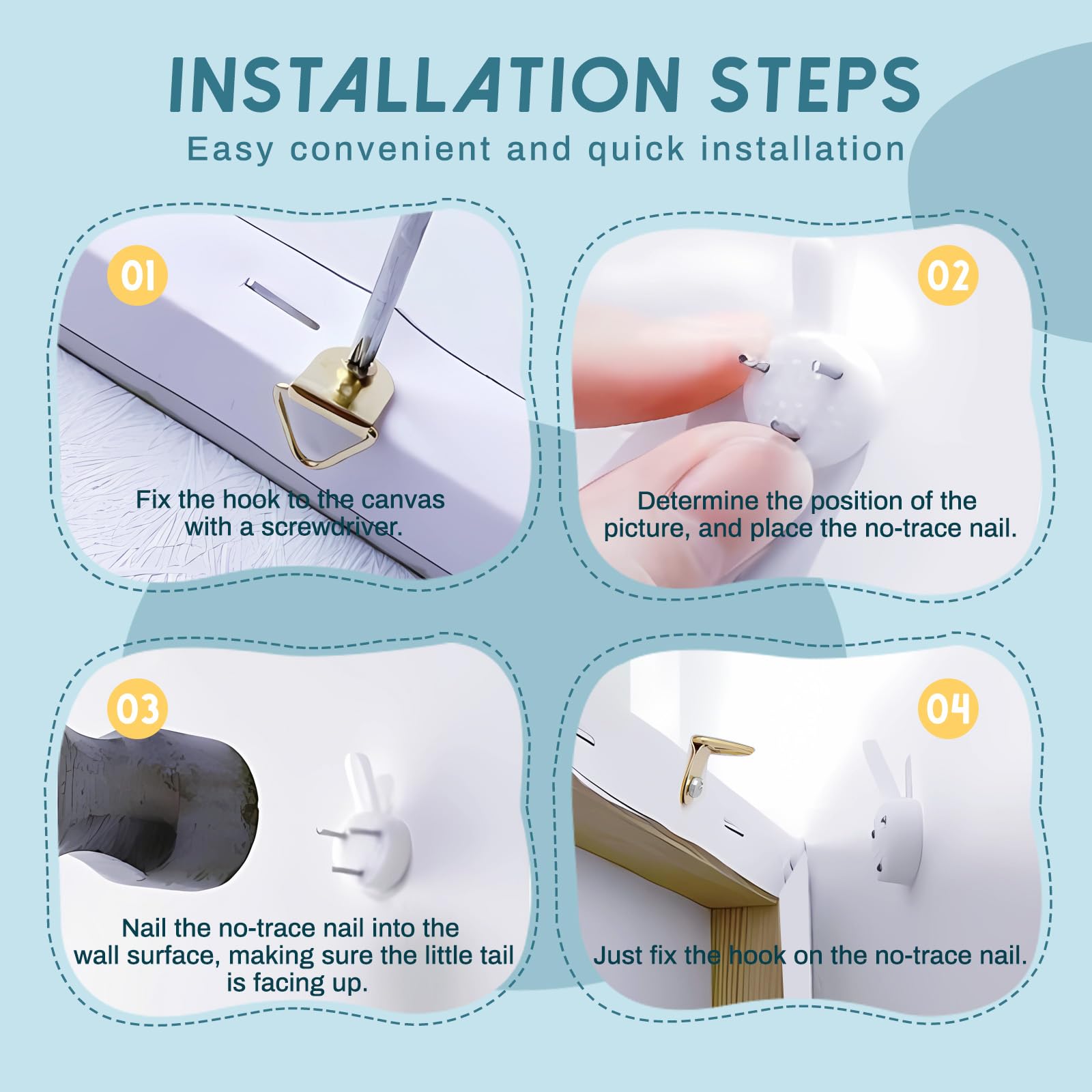 INSTALLATION STEPS
Easy convenient and quick installation

01
Fix the hook to the canvas with a screwdriver.

02
Determine the position of the picture, and place the no-trace nail.

03
Nail the no-trace nail into the wall surface, making sure the little tail is facing up.

04
Just fix the hook on the no-trace nail.