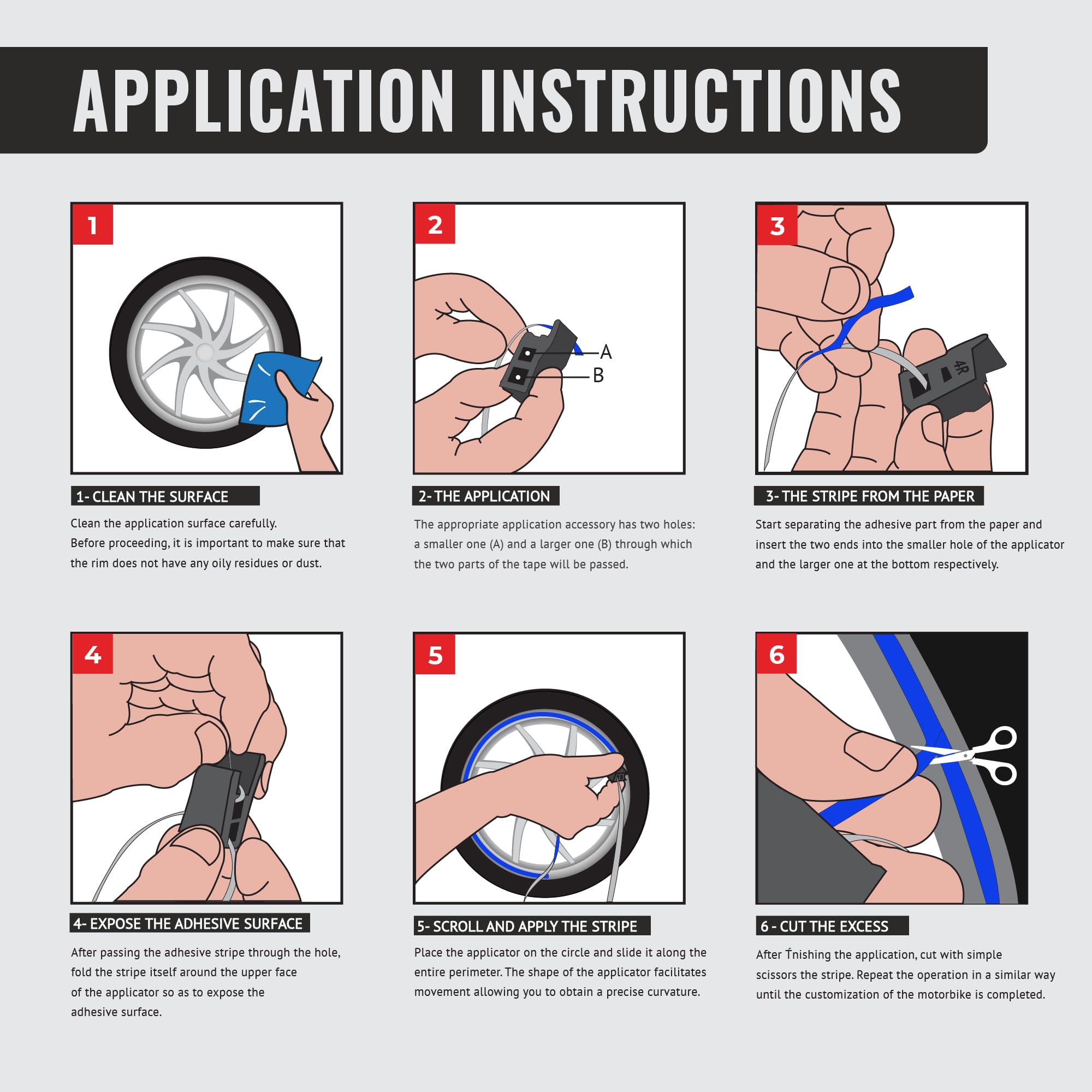 APPLICATION INSTRUCTIONS

1

1- CLEAN THE SURFACE

Clean the application surface carefully. Before proceeding, it is important to make sure that the rim does not have any oily residues or dust.

2

A

B

2- THE APPLICATION

The appropriate application accessory has two holes: a smaller one (A) and a larger one (B) through which the two parts of the tape will be passed.

3

4R

3- THE STRIPE FROM THE PAPER

Start separating the adhesive part from the paper and insert the two ends into the smaller hole of the applicator and the larger one at the bottom respectively.

4

4- EXPOSE THE ADHESIVE SURFACE

After passing the adhesive stripe through the hole, fold the stripe itself around the upper face of the applicator so as to expose the adhesive surface.

5

5- SCROLL AND APPLY THE STRIPE

Place the applicator on the circle and slide it along the entire perimeter. The shape of the applicator facilitates movement allowing you to obtain a precise curvature.

6

6 - CUT THE EXCESS

After ﬁnishing the application, cut with simple scissors the stripe. Repeat the operation in a similar way until the customization of the motorbike is completed.