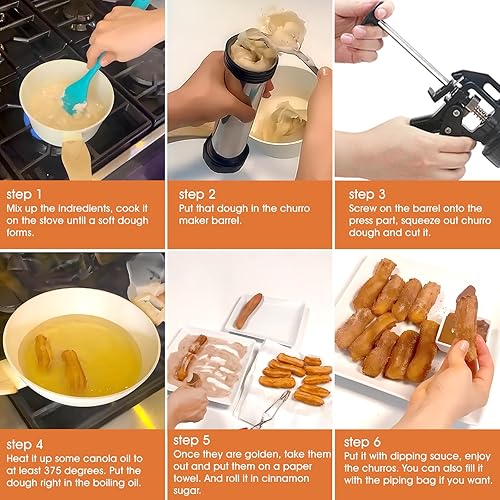 step 1
Mix up the indredients, cook it on the stove until a soft dough forms.

step 2
Put that dough in the churro maker barrel.

step 3
Screw on the barrel onto the press part, squeeze out churro dough and cut it.

step 4
Heat it up some canola oil to at least 375 degrees. Put the dough right in the boiling oil.

step 5
Once they are golden, take them out and put them on a paper towel. And roll it in cinnamon sugar.

step 6
Put it with dipping sauce, enjoy the churros. You can also fill it with the piping bag if you want.