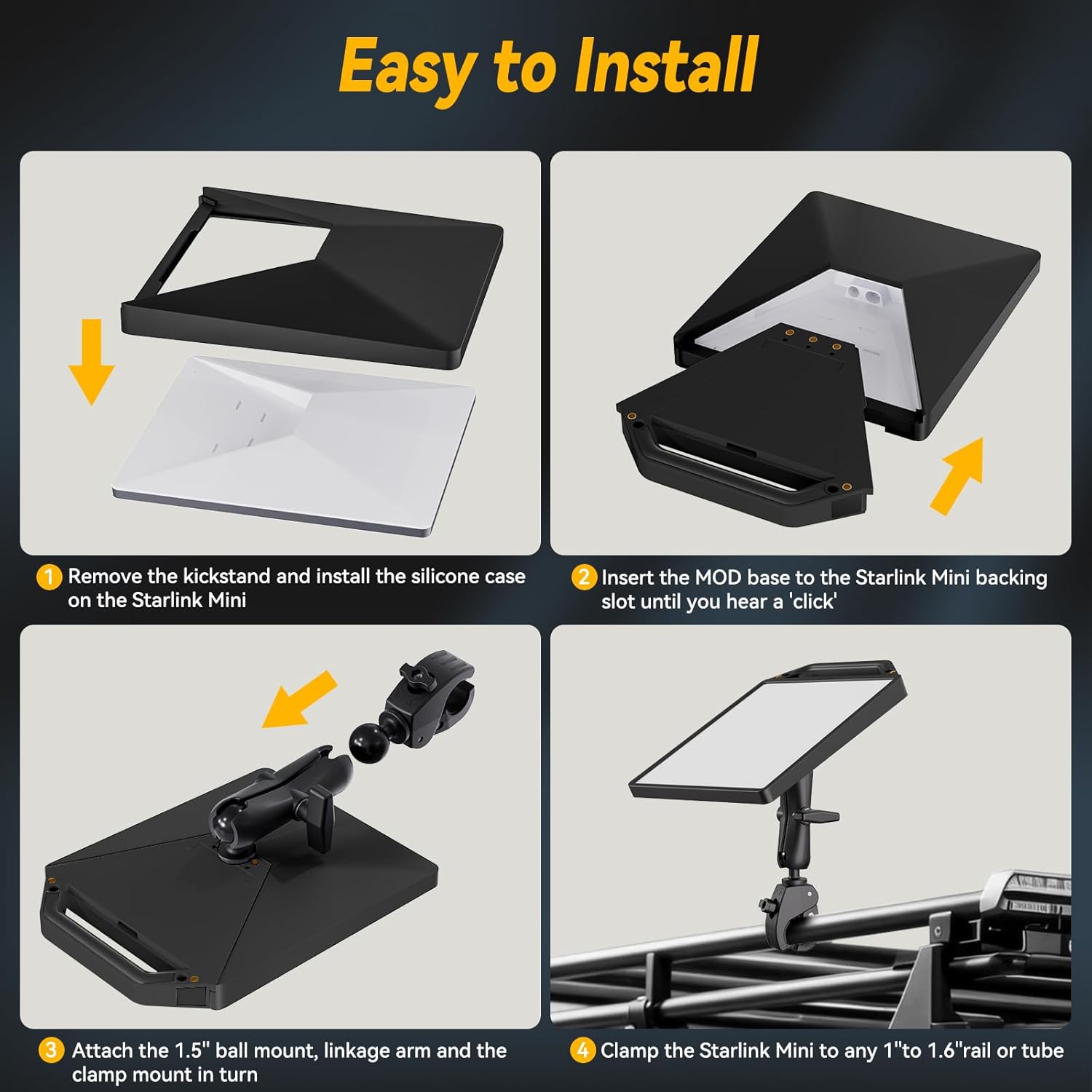 Easy to Install

1 Remove the kickstand and install the silicone case on the Starlink Mini

2 Insert the MOD base to the Starlink Mini backing slot until you hear a 'click'

3 Attach the 1.5" ball mount, linkage arm and the clamp mount in turn

4 Clamp the Starlink Mini to any 1"to 1.6"rail or tube