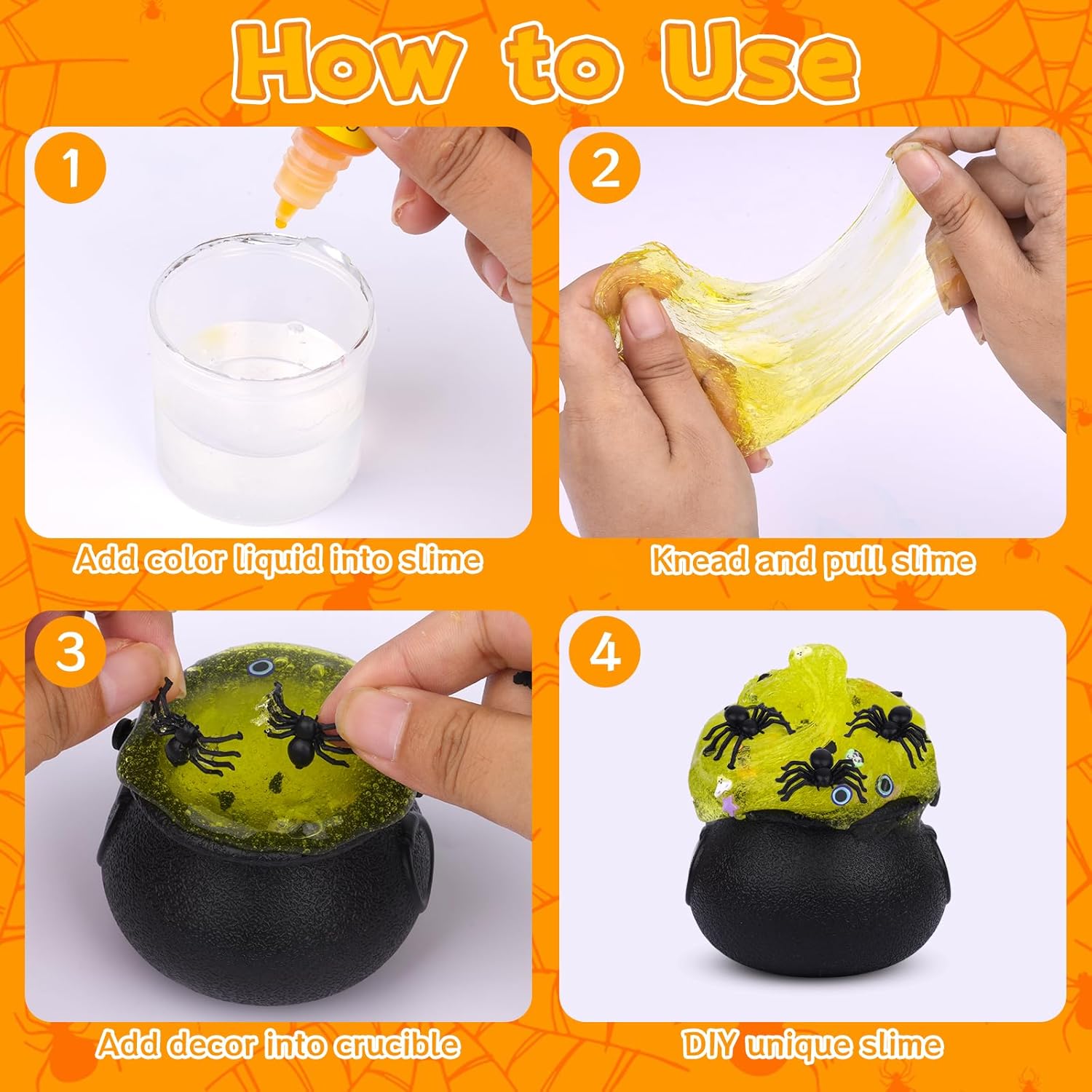 How to Use

1

Add color liquid into slime

2

Knead and pull slime

3

Add decor into crucible

4

DIY unique slime