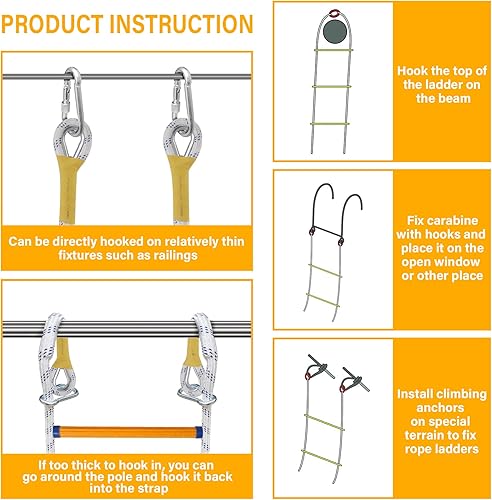 PRODUCT INSTRUCTION

Can be directly hooked on relatively thin fixtures such as railings

If too thick to hook in, you can go around the pole and hook it back into the strap

Hook the top of the ladder on the beam

Fix carabine with hooks and place it on the open window or other place

Install climbing anchors on special terrain to fix rope ladders