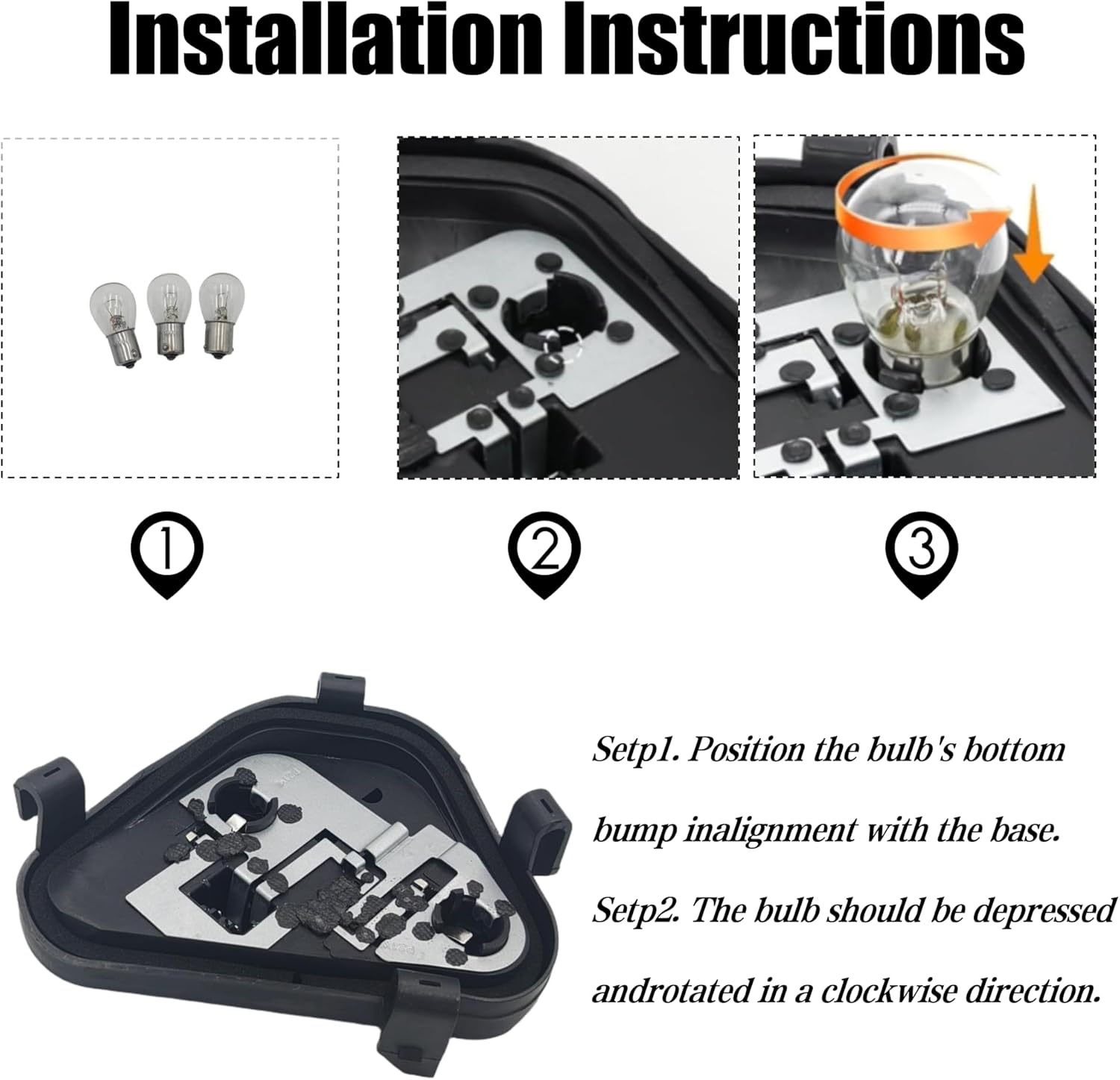 Installation Instructions

①

②

③

Setp1. Position the bulb's bottom bump inalignment with the base.

Setp2. The bulb should be depressed androtated in a clockwise direction.