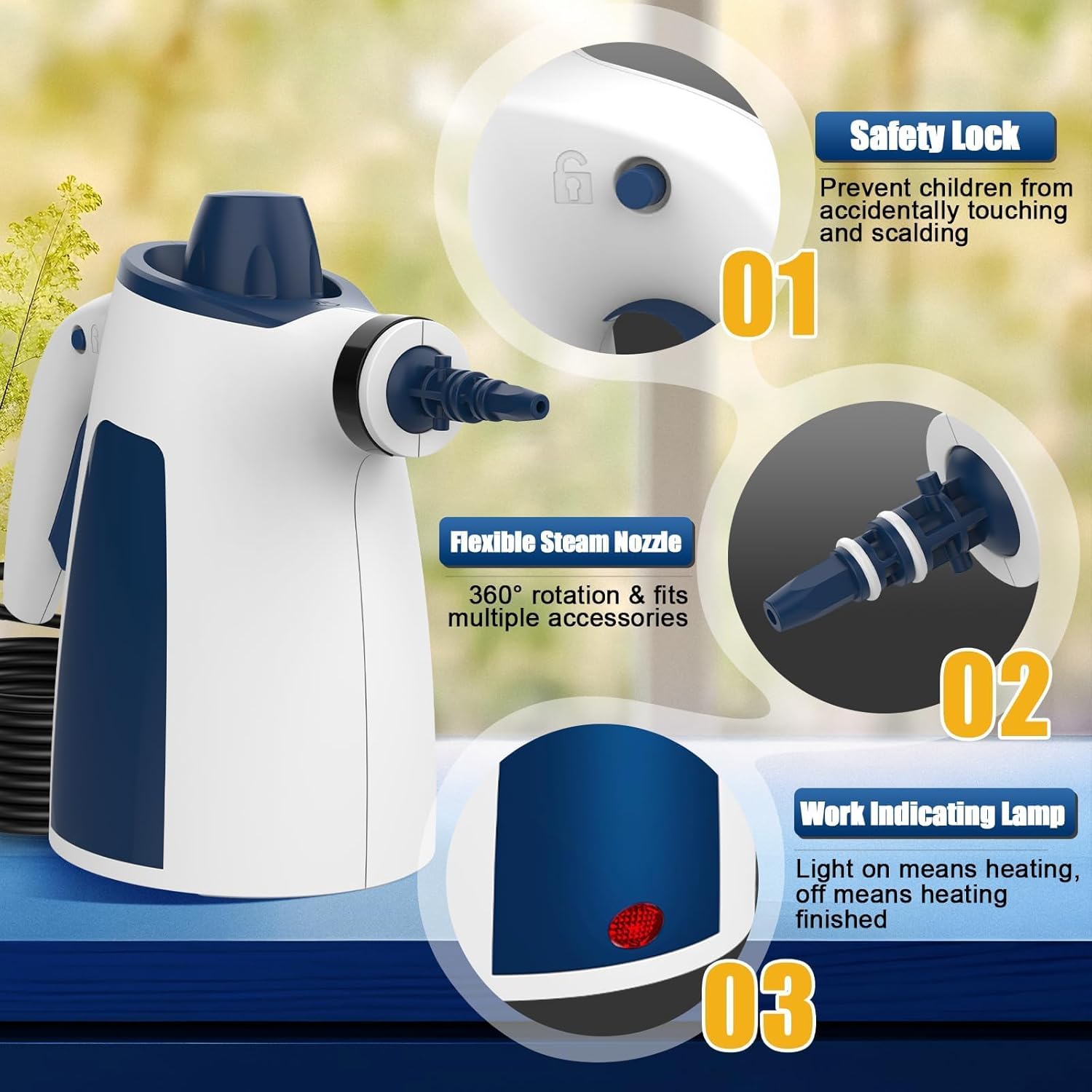 Safety Lock

Prevent children from accidentally touching and scalding

01

Flexible Steam Nozzle

360° rotation & fits multiple accessories

02

Work Indicating Lamp

Light on means heating, off means heating finished

03