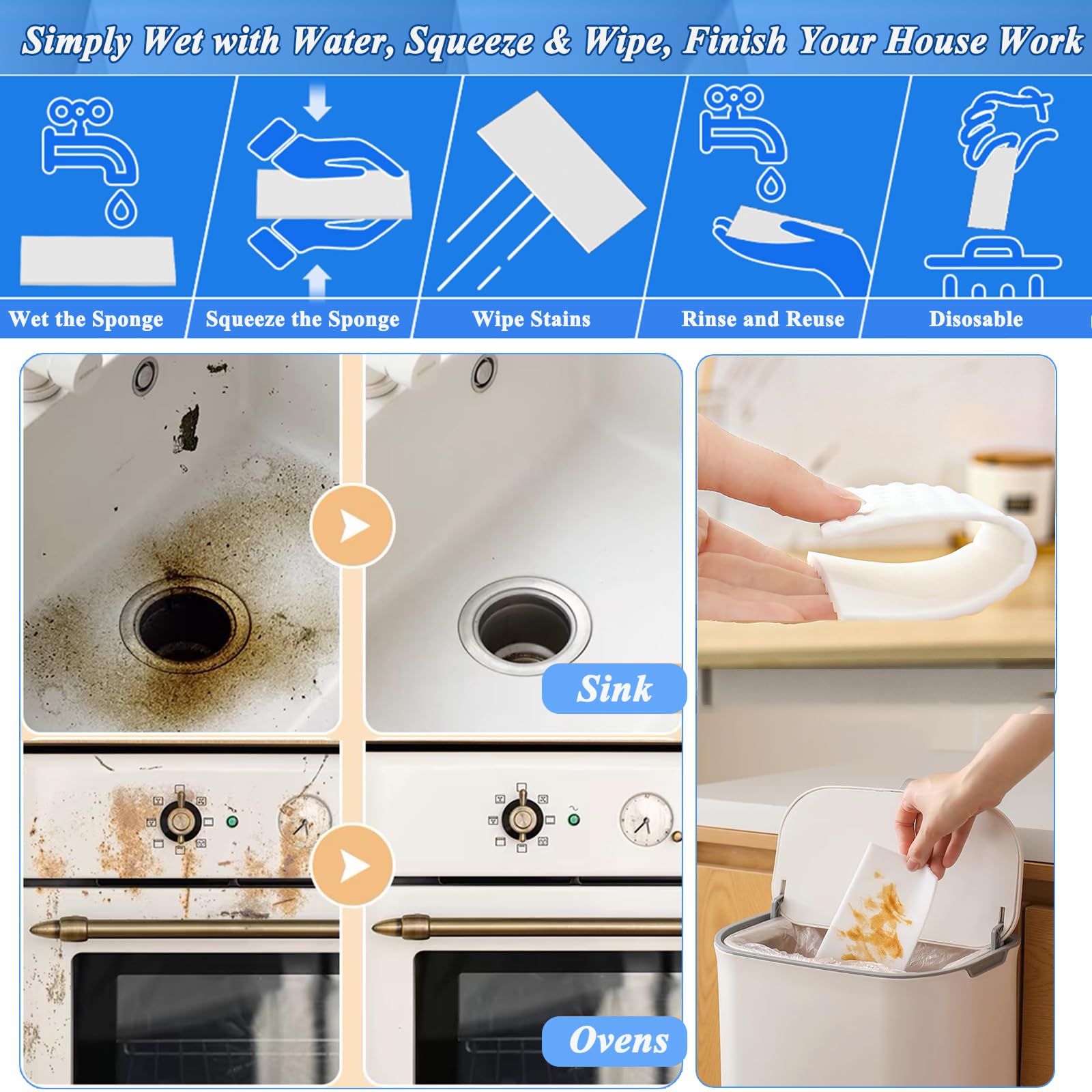 Simply Wet with Water, Squeeze & Wipe, Finish Your House Work

Wet the Sponge

Squeeze the Sponge

Wipe Stains

Rinse and Reuse

Disosable

Sink

Ovens