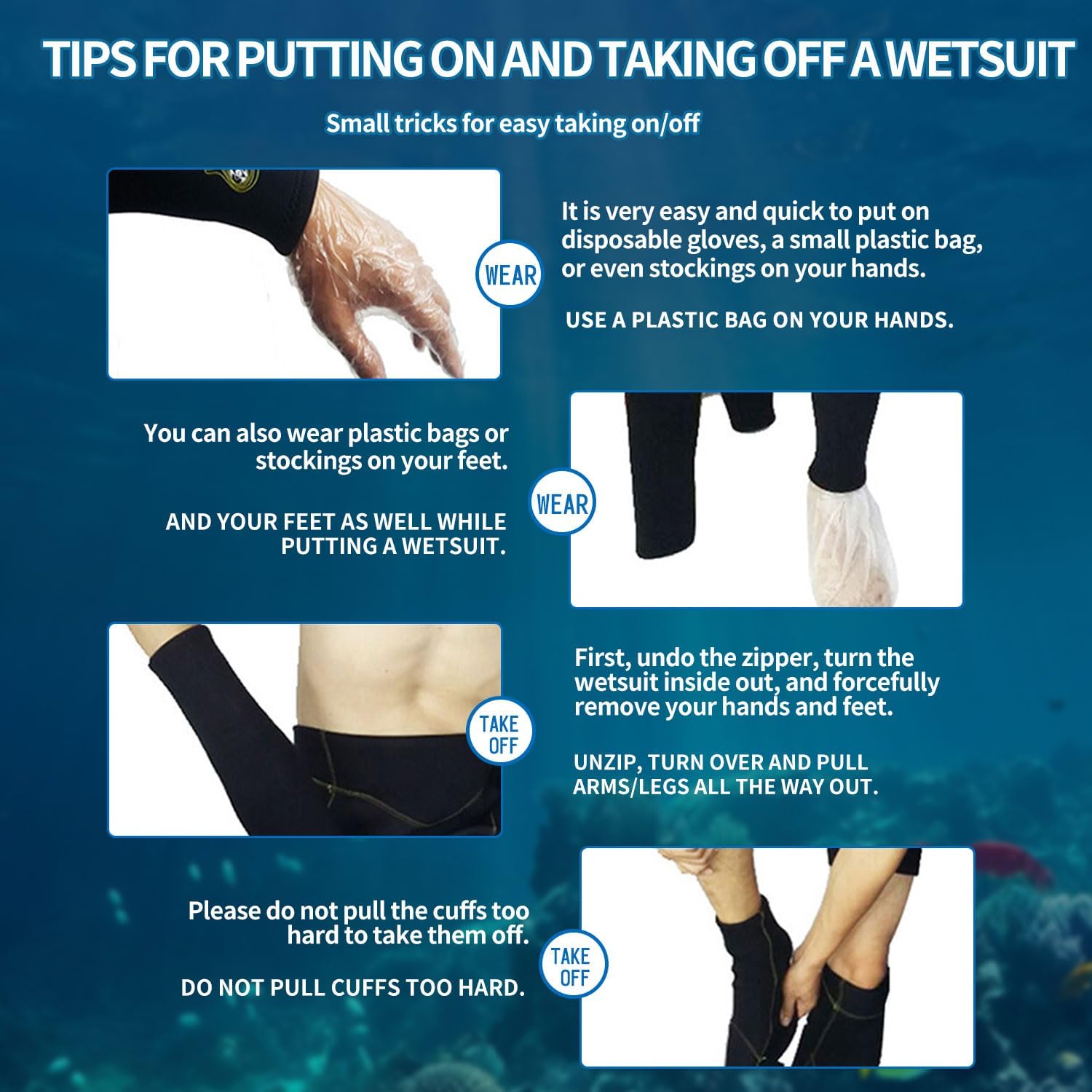 TIPS FOR PUTTING ON AND TAKING OFF A WETSUIT

Small tricks for easy taking on/off

WEAR

It is very easy and quick to put on disposable gloves, a small plastic bag, or even stockings on your hands.

USE A PLASTIC BAG ON YOUR HANDS.

You can also wear plastic bags or stockings on your feet.

AND YOUR FEET AS WELL WHILE PUTTING A WETSUIT.

WEAR

TAKE OFF

First, undo the zipper, turn the wetsuit inside out, and forcefully remove your hands and feet.

UNZIP, TURN OVER AND PULL ARMS/LEGS ALL THE WAY OUT.

Please do not pull the cuffs too hard to take them off.

DO NOT PULL CUFFS TOO HARD.

TAKE OFF