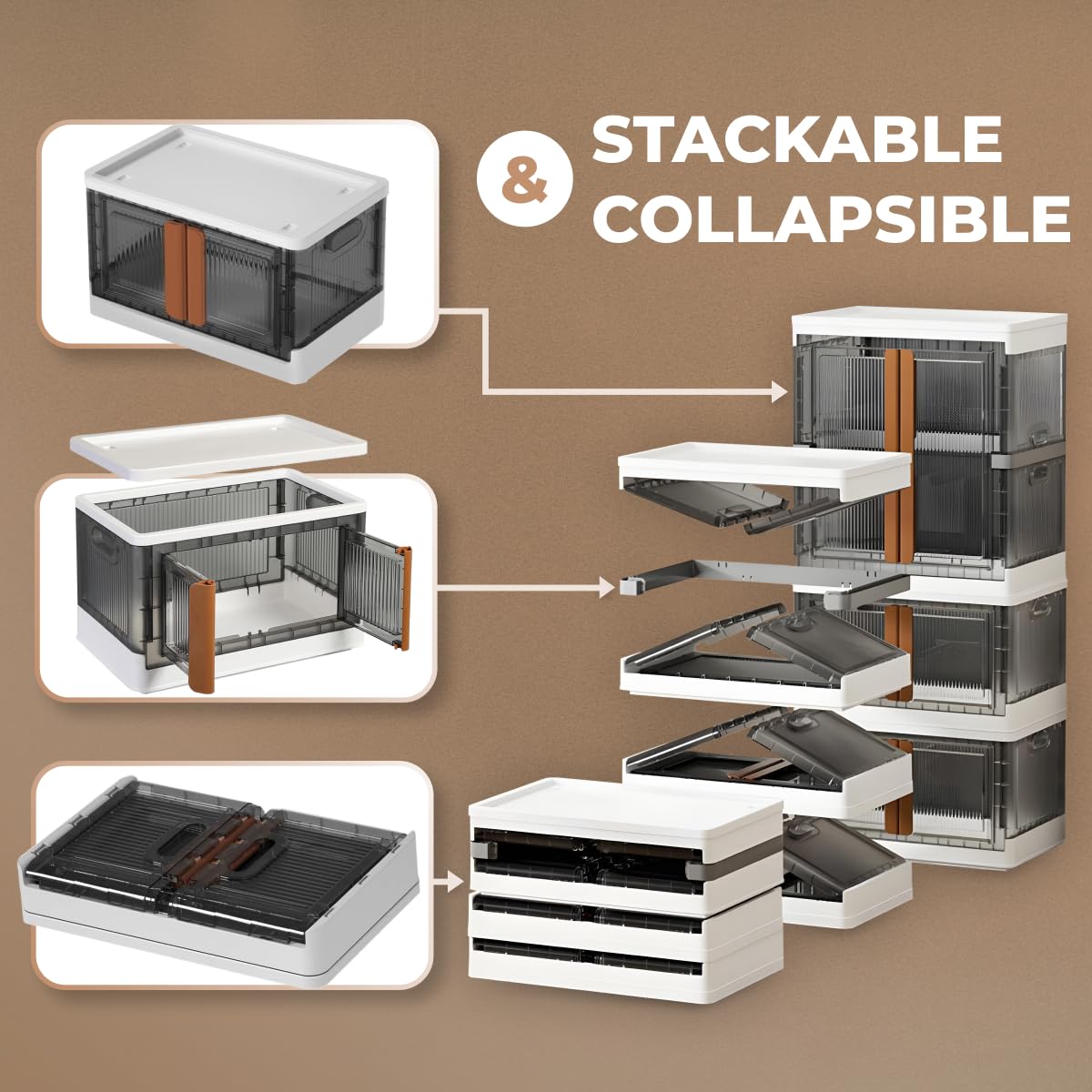 &

STACKABLE
COLLAPSIBLE