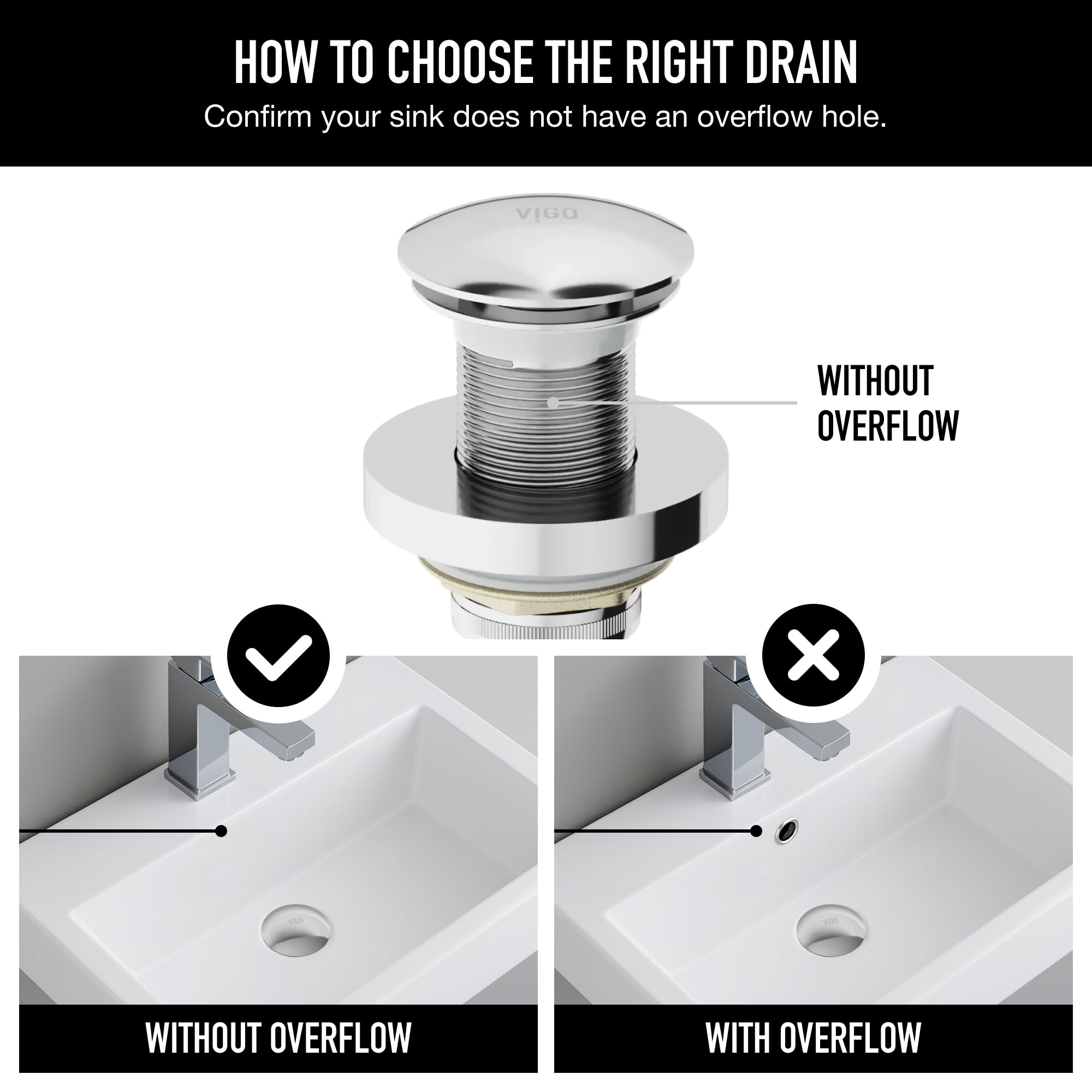 HOW TO CHOOSE THE RIGHT DRAIN

Confirm your sink does not have an overflow hole.

VIGO

WITHOUT OVERFLOW

VIGO

VIGO

WITHOUT OVERFLOW

WITH OVERFLOW