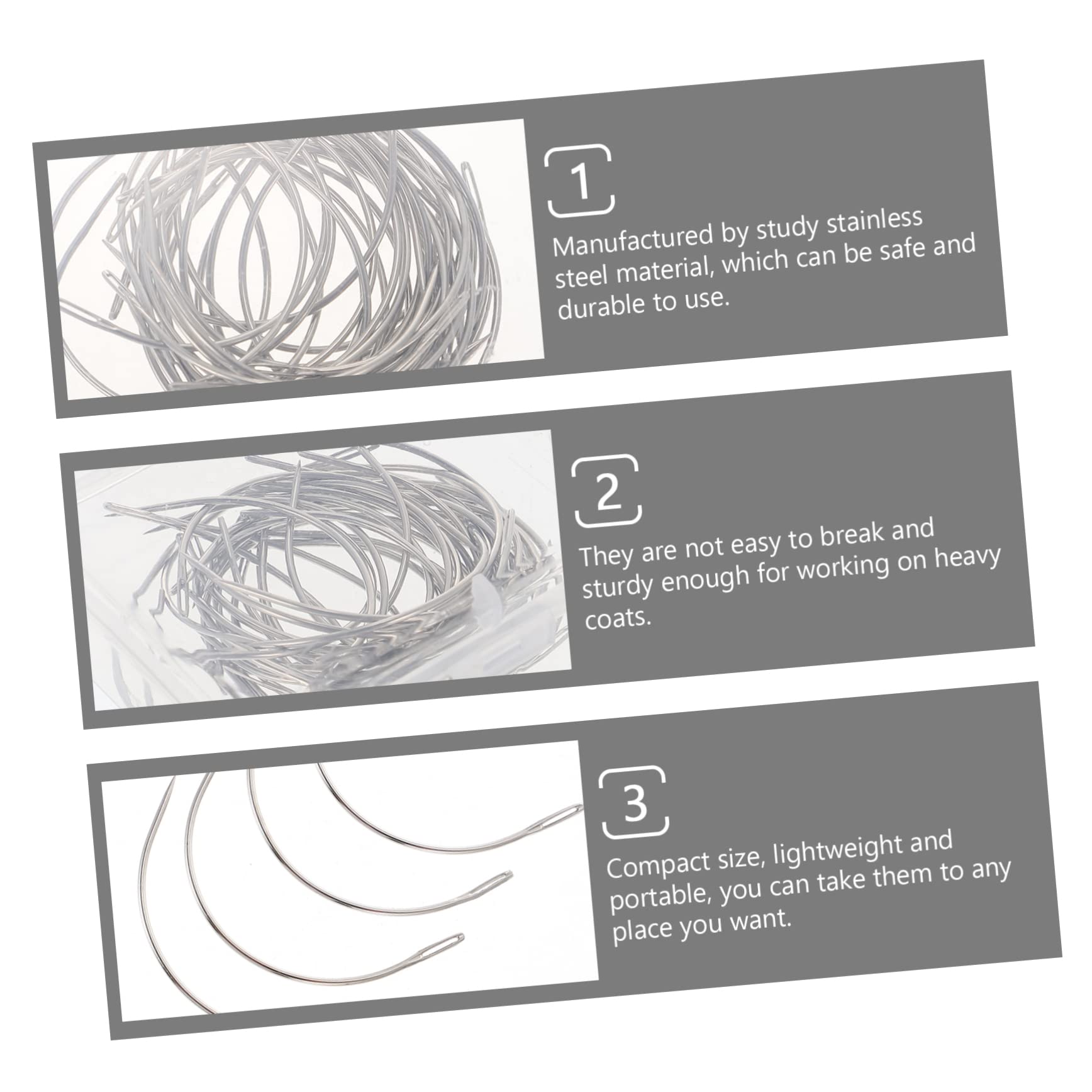 1

Manufactured by study stainless steel material, which can be safe and durable to use.

2

They are not easy to break and sturdy enough for working on heavy coats.

3

Compact size, lightweight and portable, you can take them to any place you want.