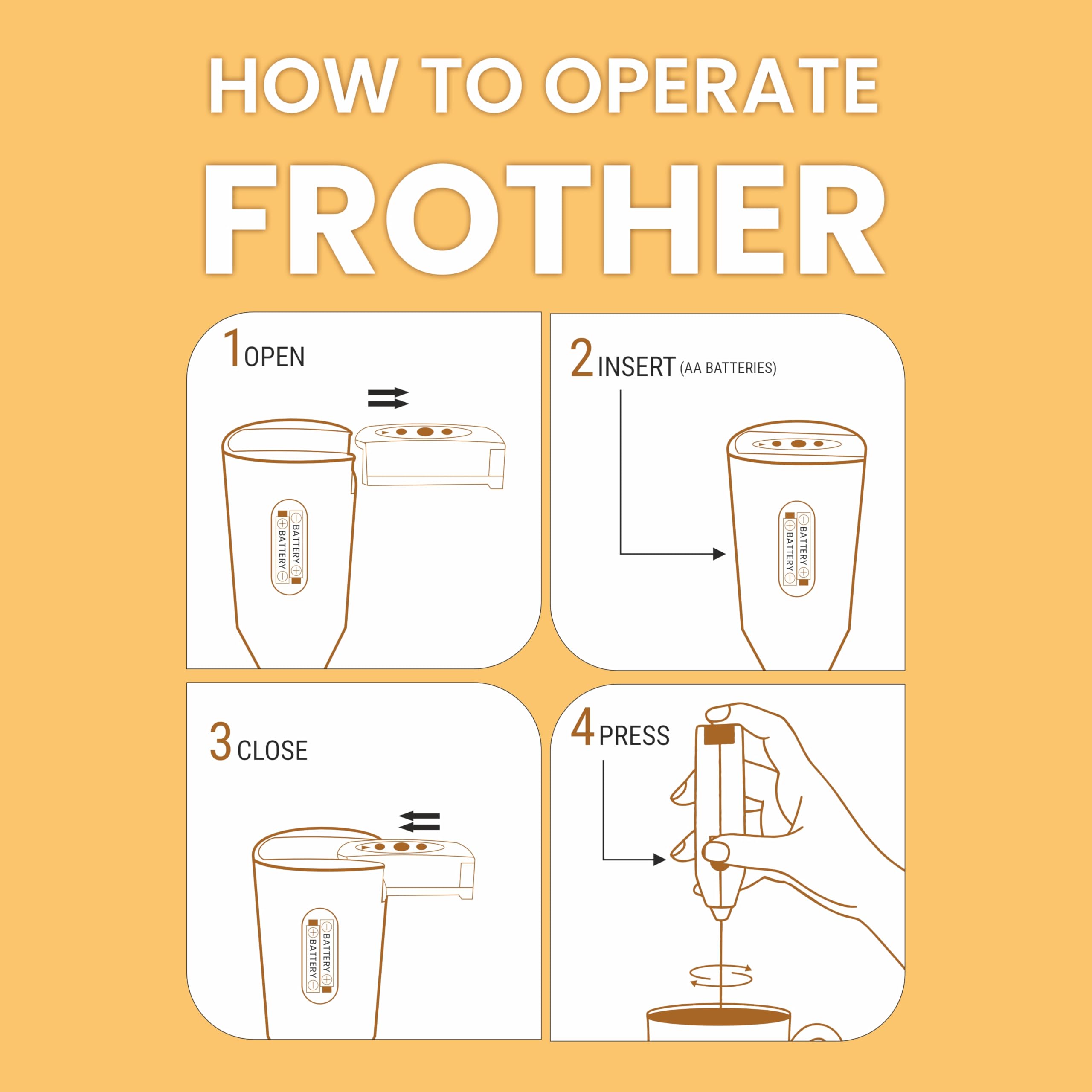 HOW TO OPERATE
FROTHER

1 OPEN

BATTERY
BATTERY

2 INSERT (AA BATTERIES)

BATTERY
BATTERY

3 CLOSE

BATTERY
BATTERY

4 PRESS