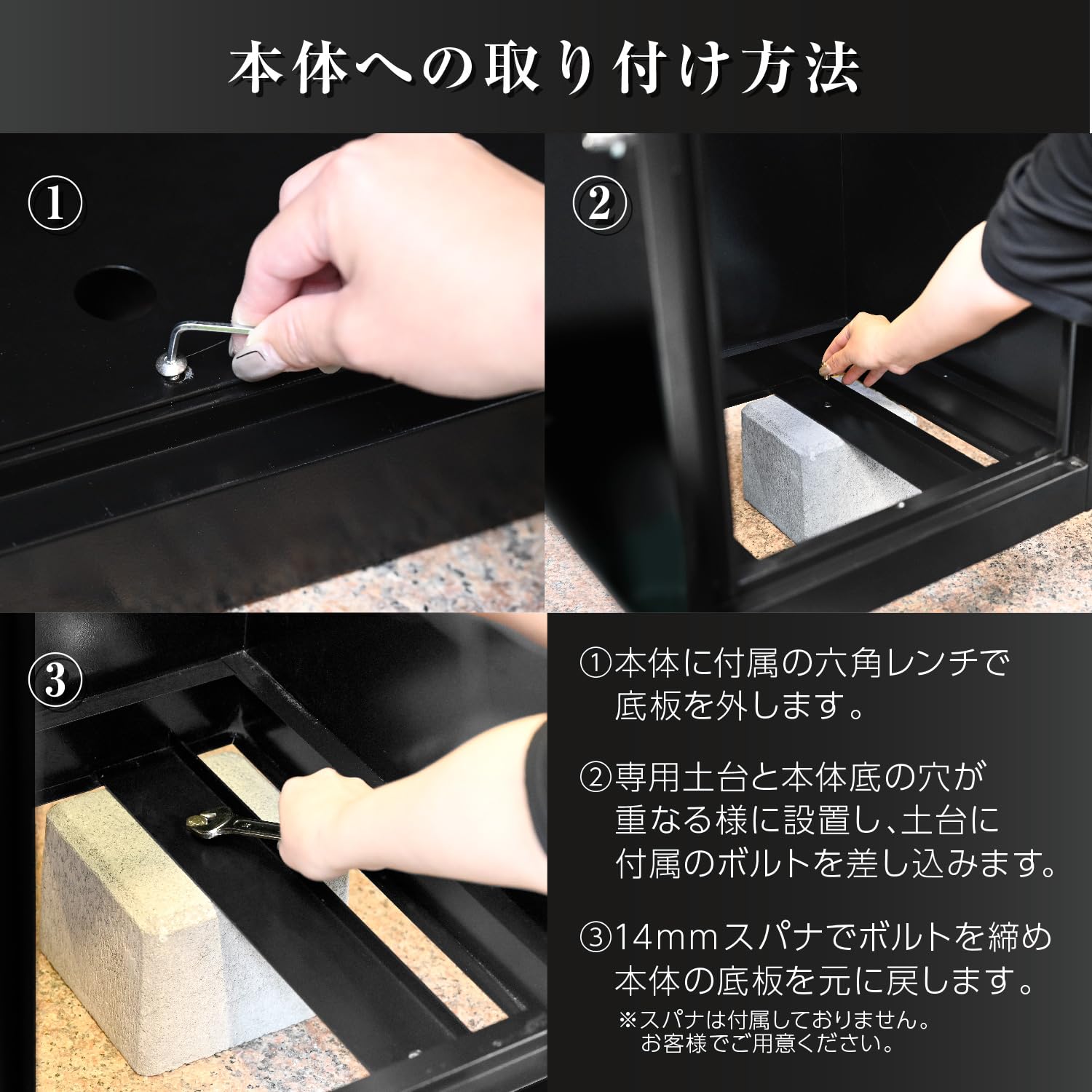 本体への取り付け方法

①

②

③

①本体に付属の六角レンチで底板を外します。

②専用土台と本体底の穴が重なる様に設置し、土台に付属のボルトを差し込みます。

③14mmスパナでボルトを締め本体の底板を元に戻します。
※スパナは付属しておりません。お客様でご用意ください。