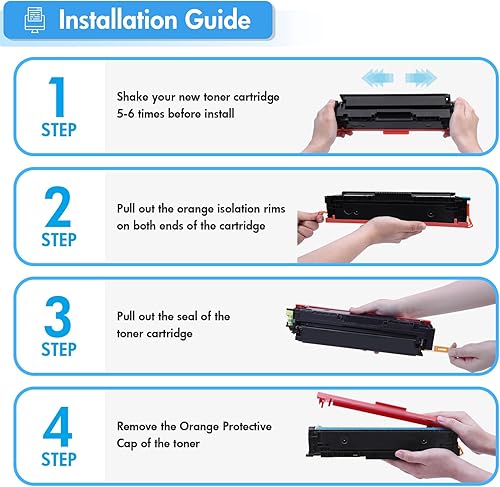 Installation Guide

1
STEP
Shake your new toner cartridge 5-6 times before install

2
STEP
Pull out the orange isolation rims on both ends of the cartridge

3
STEP
Pull out the seal of the toner cartridge

4
STEP
Remove the Orange Protective Cap of the toner