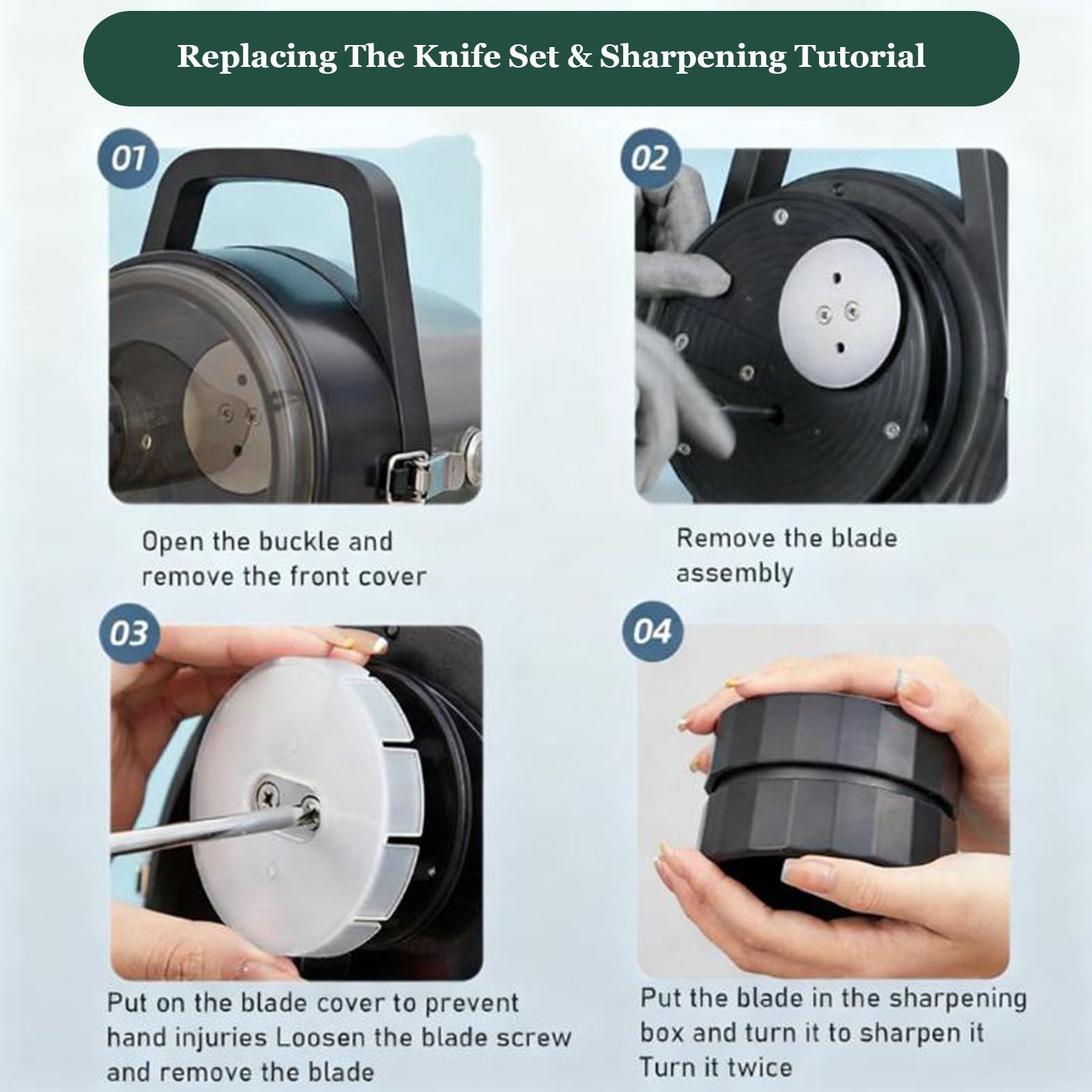 Replacing The Knife Set & Sharpening Tutorial

01

Open the buckle and remove the front cover

02

Remove the blade assembly

03

Put on the blade cover to prevent hand injuries Loosen the blade screw and remove the blade

04

Put the blade in the sharpening box and turn it to sharpen it Turn it twice