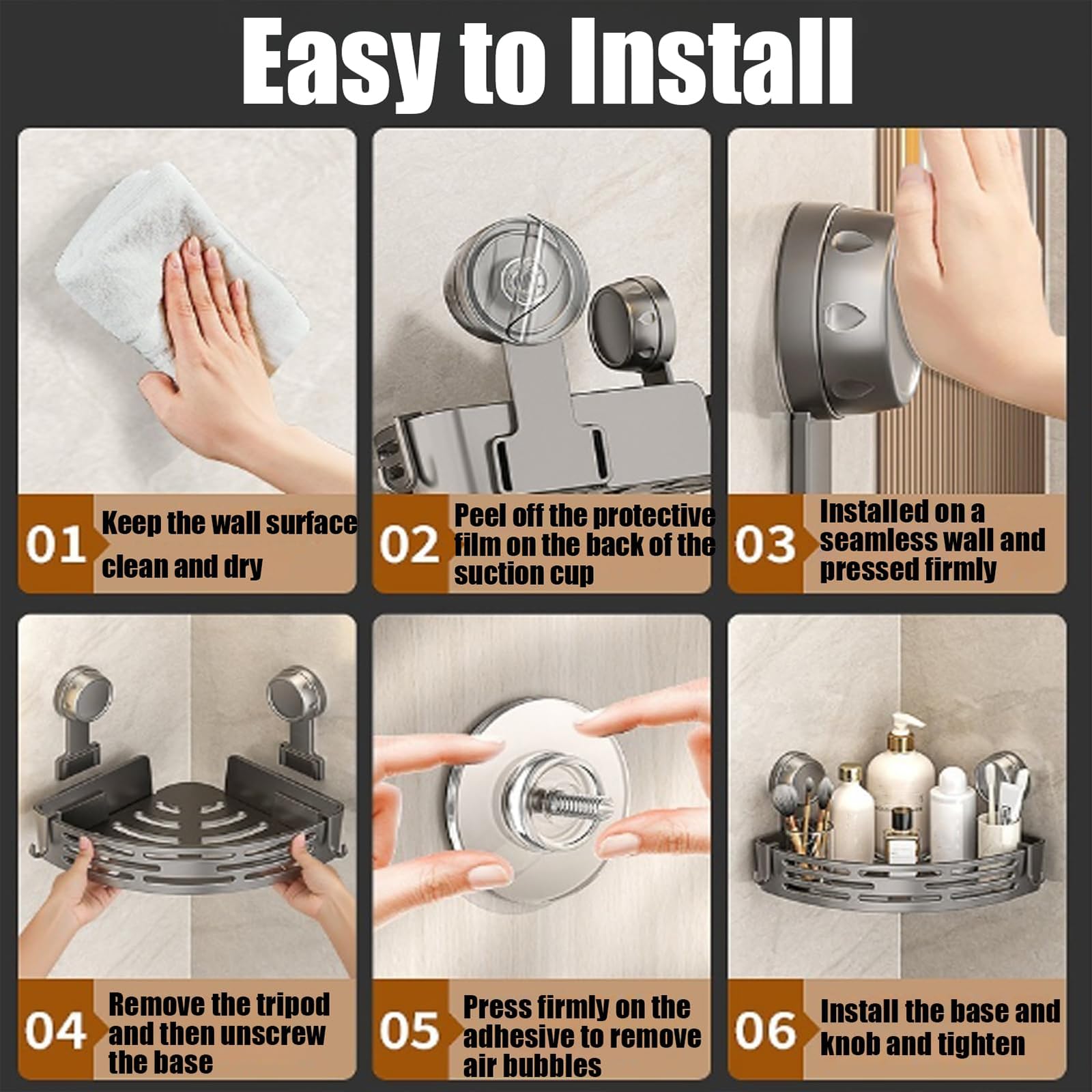 Easy to Install

01 Keep the wall surface clean and dry

02 Peel off the protective film on the back of the suction cup

03 Installed on a seamless wall and pressed firmly

04 Remove the tripod and then unscrew the base

05 Press firmly on the adhesive to remove air bubbles

06 Install the base and knob and tighten