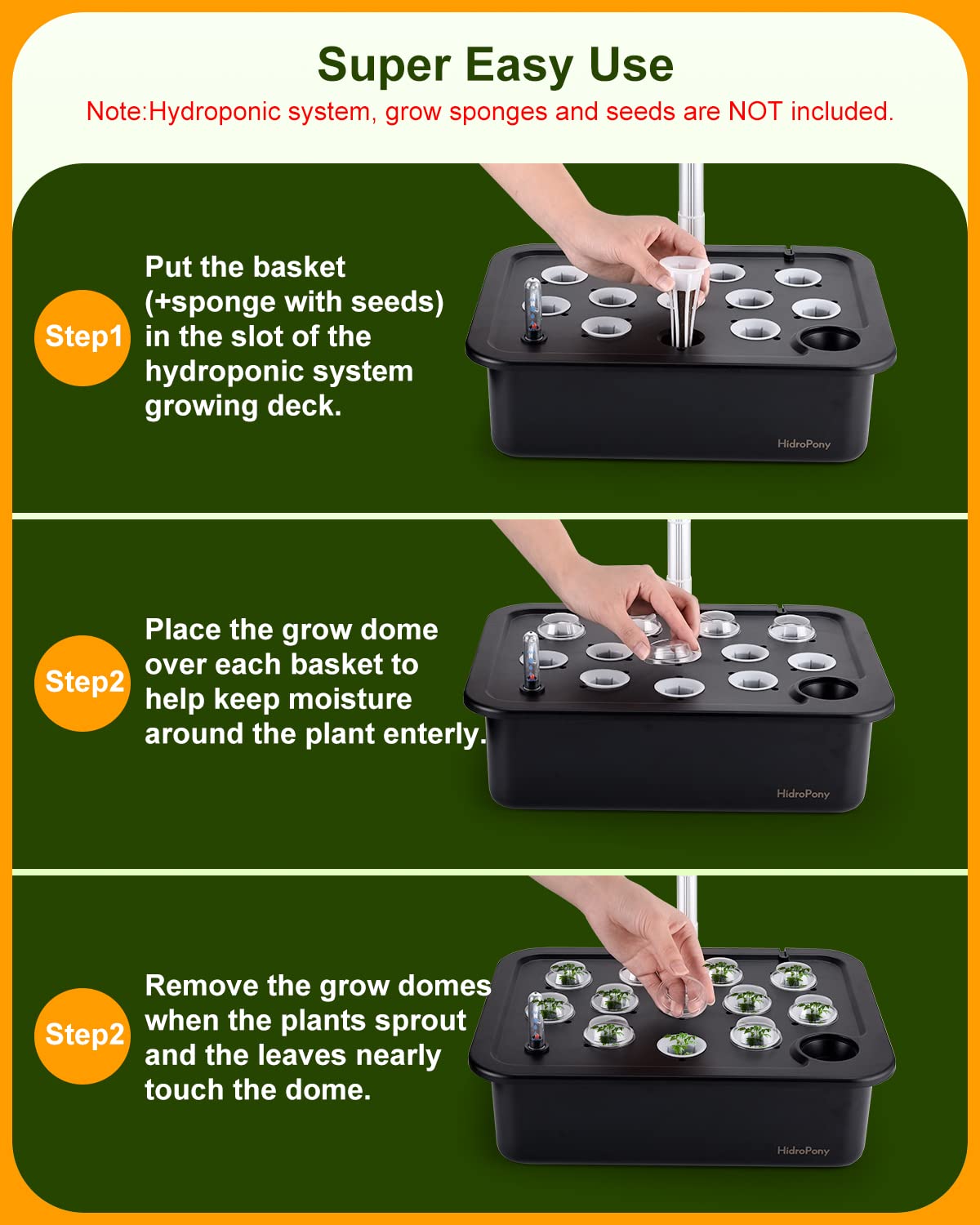 Super Easy Use

Note:Hydroponic system, grow sponges and seeds are NOT included.

Step1

Put the basket (+sponge with seeds) in the slot of the hydroponic system growing deck.

HidroPony

Step2

Place the grow dome over each basket to help keep moisture around the plant enterly.

HidroPony

Step2

Remove the grow domes when the plants sprout and the leaves nearly touch the dome.

HidroPony