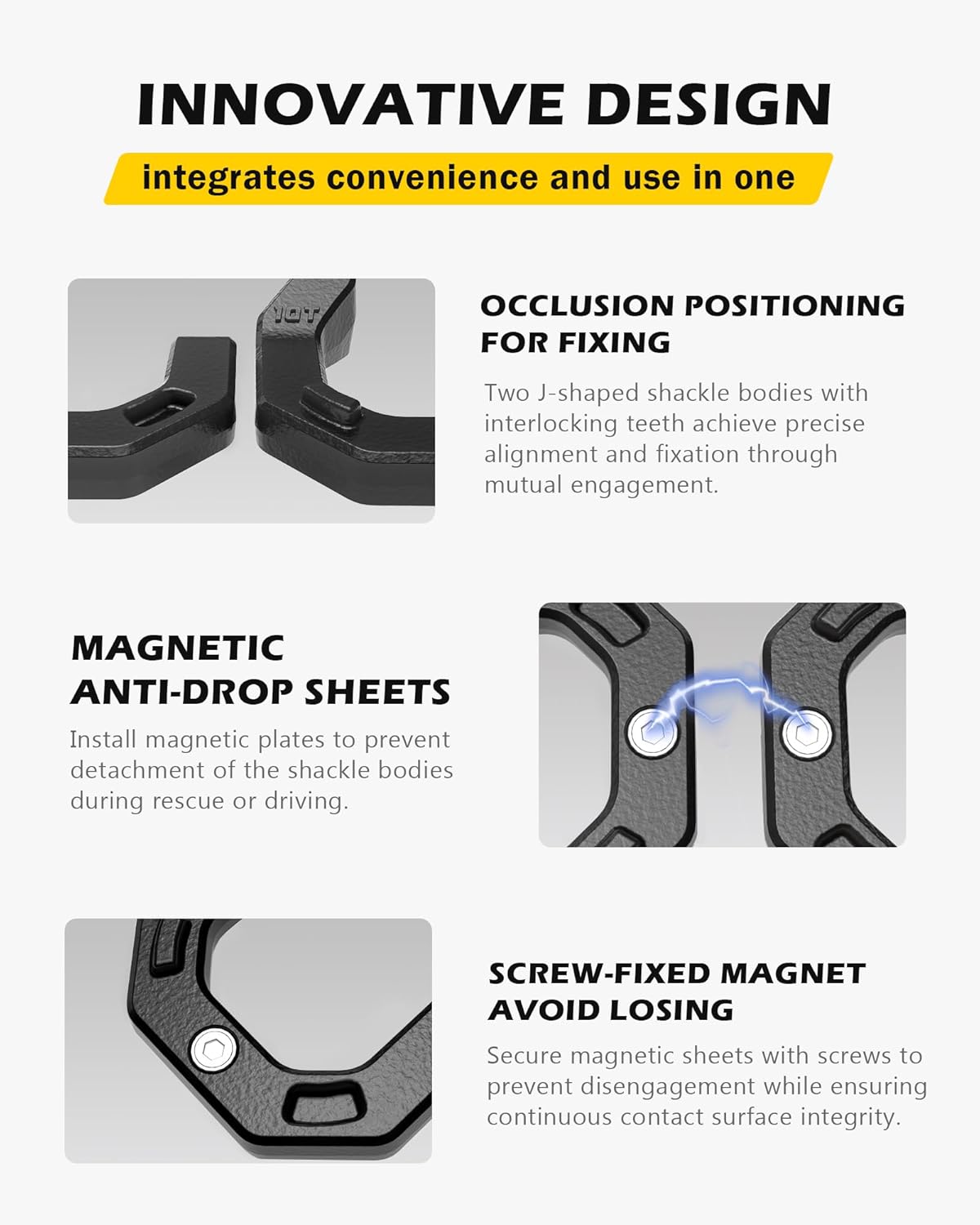 INNOVATIVE DESIGN

integrates convenience and use in one

10T

OCCLUSION POSITIONING FOR FIXING

Two J-shaped shackle bodies with interlocking teeth achieve precise alignment and fixation through mutual engagement.

MAGNETIC ANTI-DROP SHEETS

Install magnetic plates to prevent detachment of the shackle bodies during rescue or driving.

SCREW-FIXED MAGNET AVOID LOSING

Secure magnetic sheets with screws to prevent disengagement while ensuring continuous contact surface integrity.