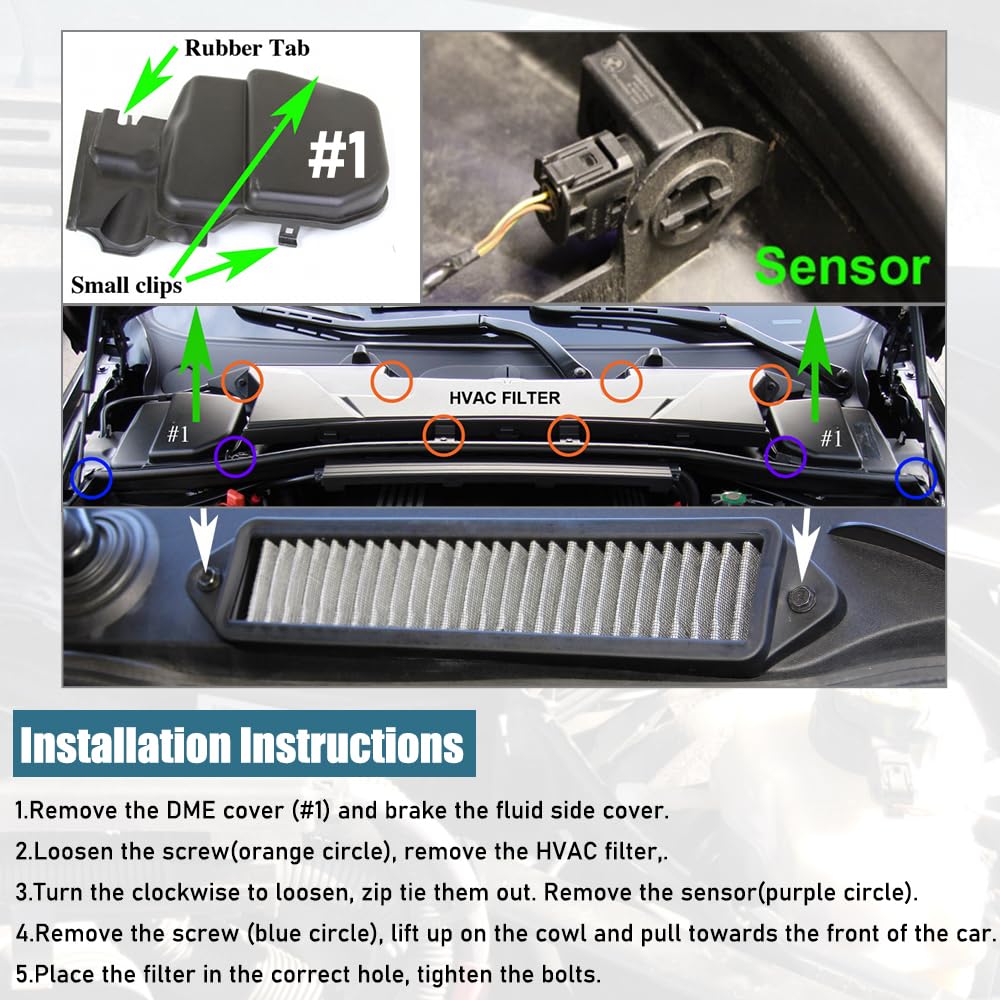 Rubber Tab

#1

Small clips

Sensor

HVAC FILTER

#1

#1

Installation Instructions

1.Remove the DME cover (#1) and brake the fluid side cover.

2.Loosen the screw(orange circle), remove the HVAC filter,.

3.Turn the clockwise to loosen, zip tie them out. Remove the sensor(purple circle).

4.Remove the screw (blue circle), lift up on the cowl and pull towards the front of the car.

5.Place the filter in the correct hole, tighten the bolts.