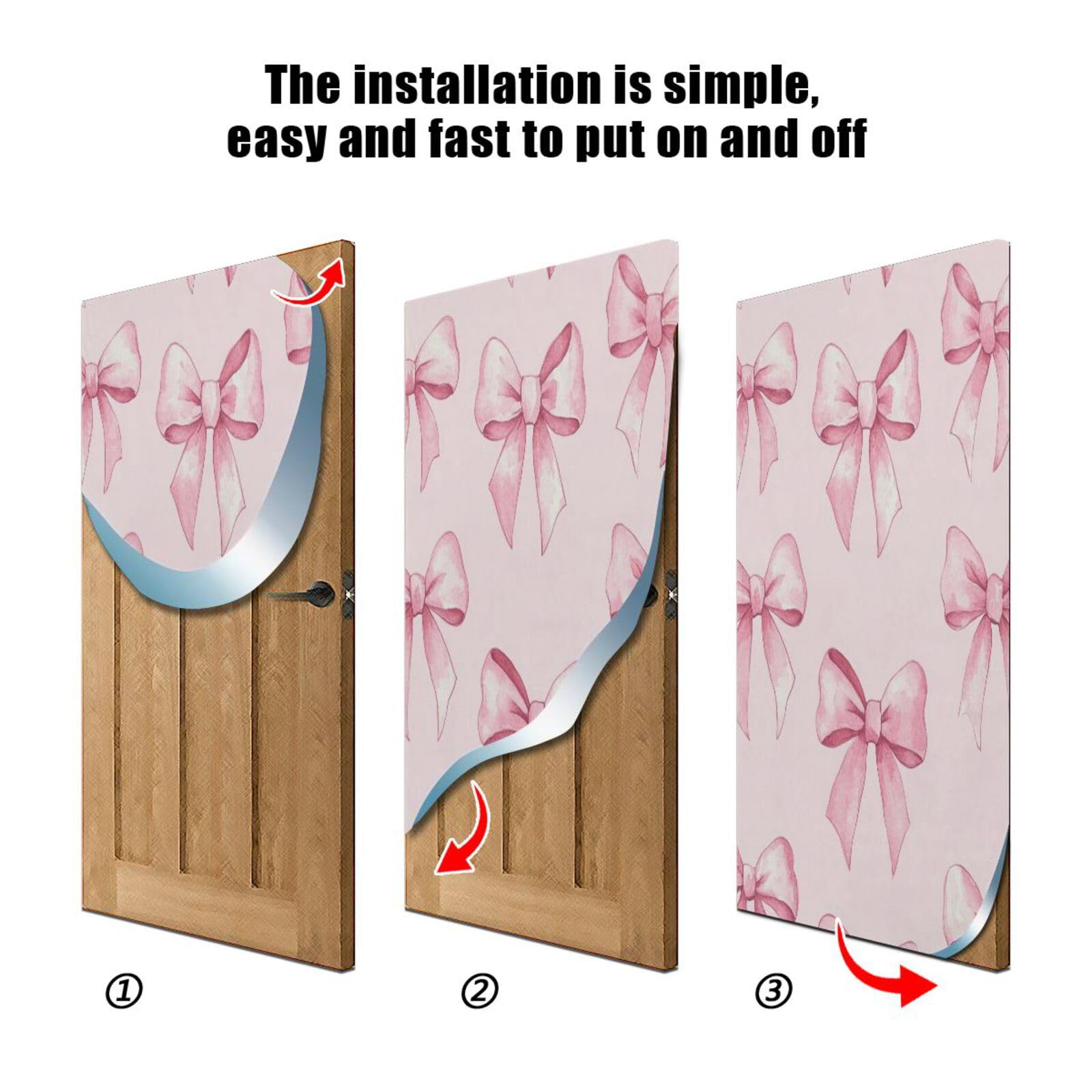 The installation is simple, easy and fast to put on and off

①

②

③