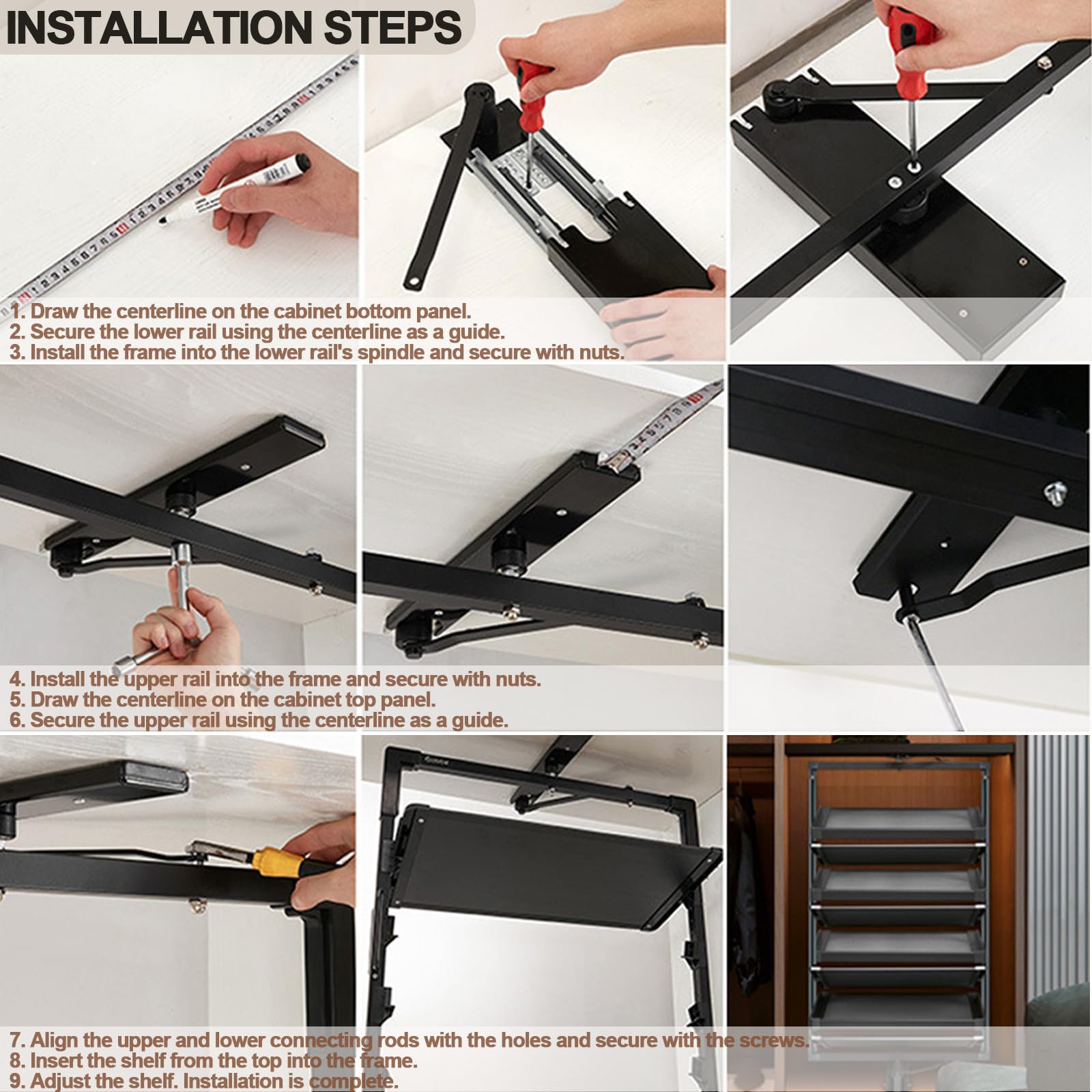 INSTALLATION STEPS

1. Draw the centerline on the cabinet bottom panel.
2. Secure the lower rail using the centerline as a guide.
3. Install the frame into the lower rail's spindle and secure with nuts.

4. Install the upper rail into the frame and secure with nuts.
5. Draw the centerline on the cabinet top panel.
6. Secure the upper rail using the centerline as a guide.

7. Align the upper and lower connecting rods with the holes and secure with the screws.
8. Insert the shelf from the top into the frame.
9. Adjust the shelf. Installation is complete.