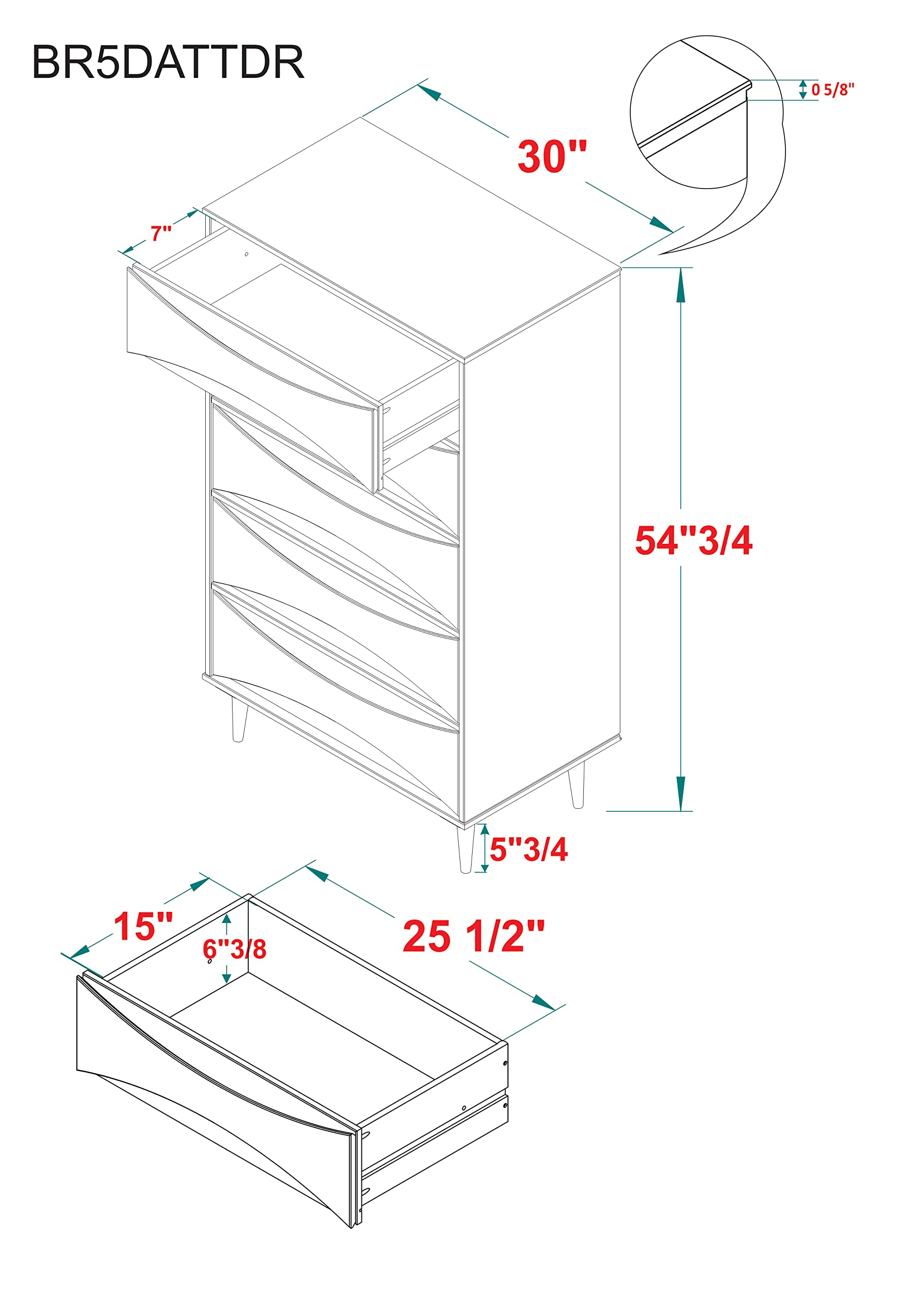 BR5DATTDR

0 5/8"

30"

7"

54"3/4

5"3/4

15"

6"3/8

25 1/2"