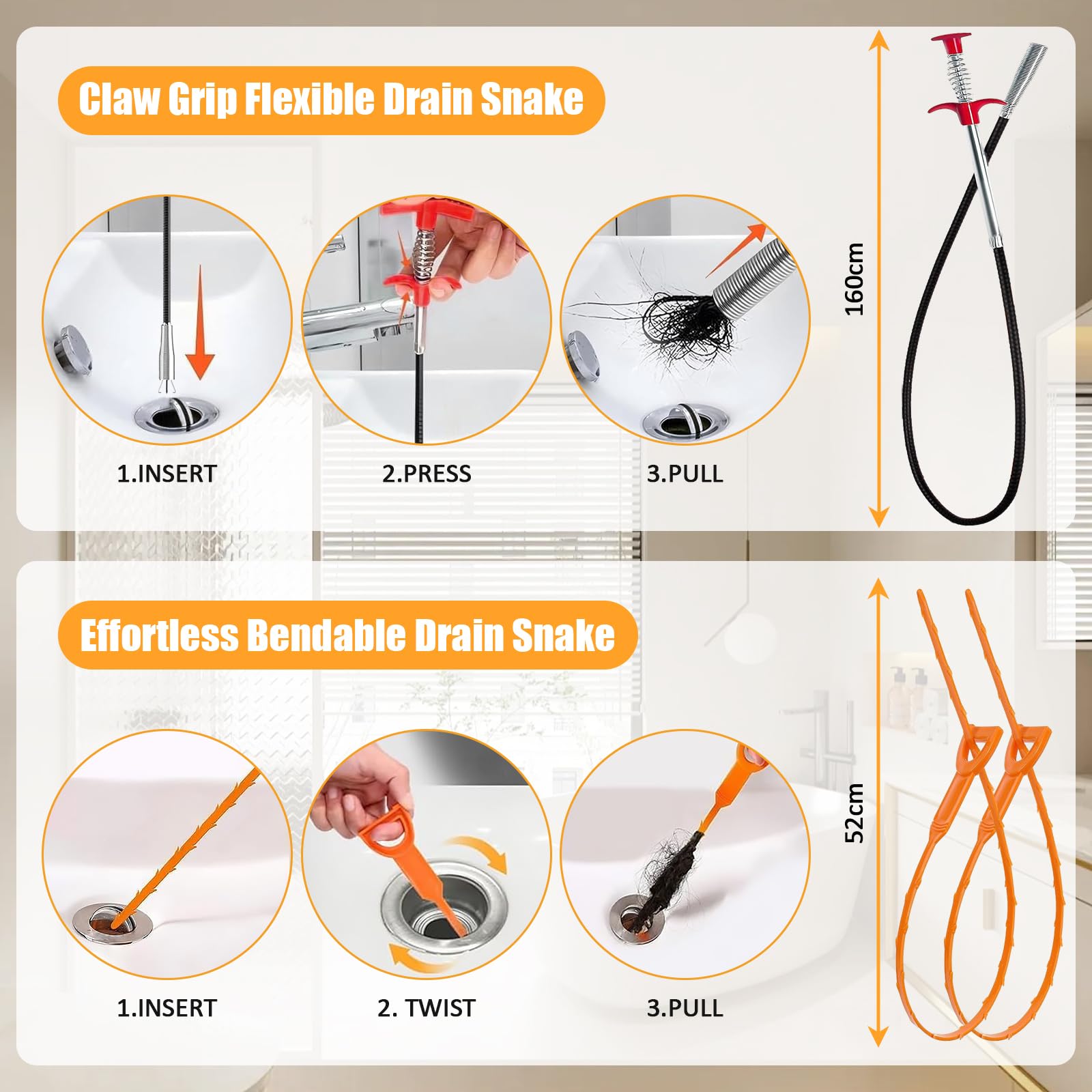 Claw Grip Flexible Drain Snake

1.INSERT

2.PRESS

3.PULL

160cm

Effortless Bendable Drain Snake

1.INSERT

2. TWIST

3.PULL

52cm