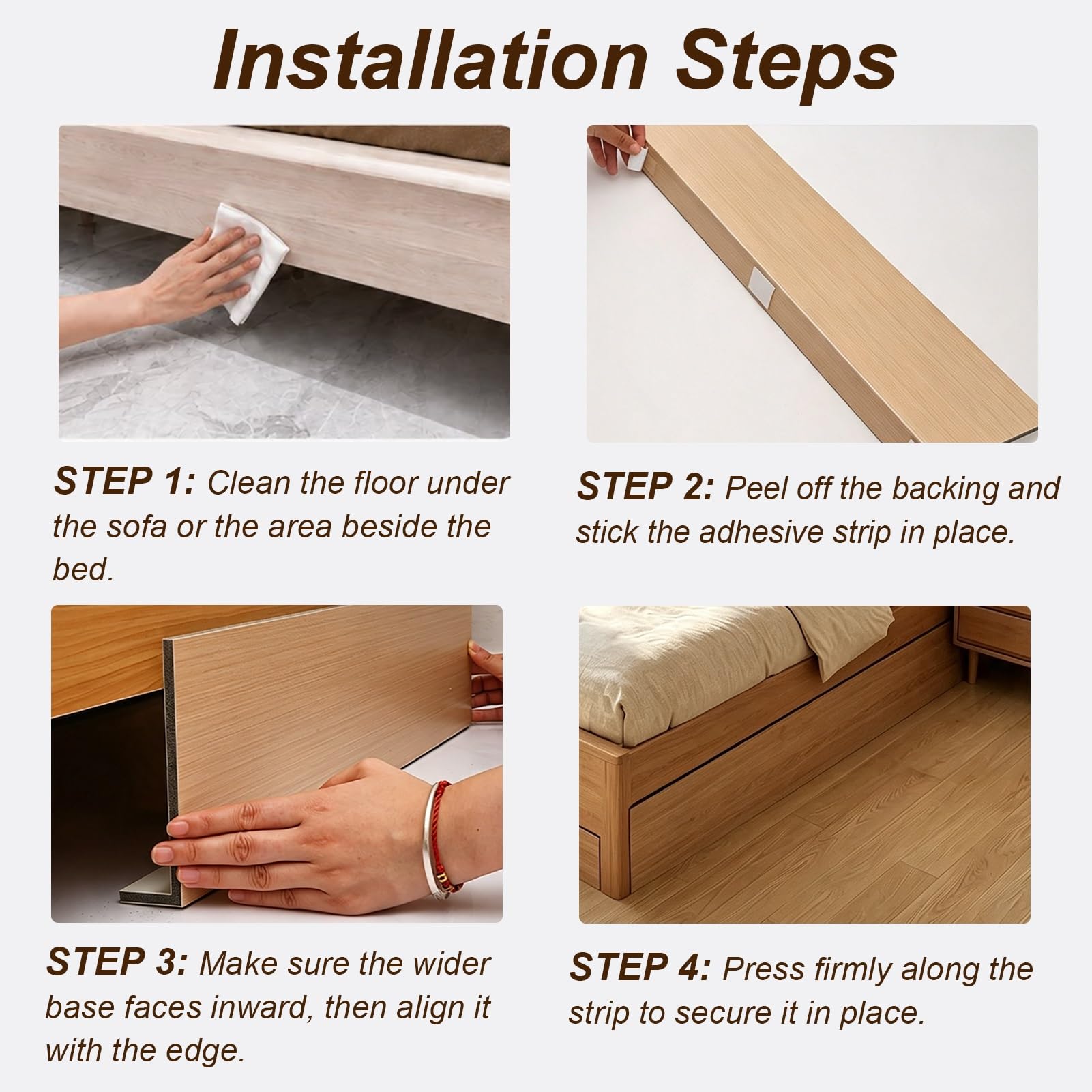 Installation Steps

STEP 1: Clean the floor under the sofa or the area beside the bed.

STEP 2: Peel off the backing and stick the adhesive strip in place.

STEP 3: Make sure the wider base faces inward, then align it with the edge.

STEP 4: Press firmly along the strip to secure it in place.