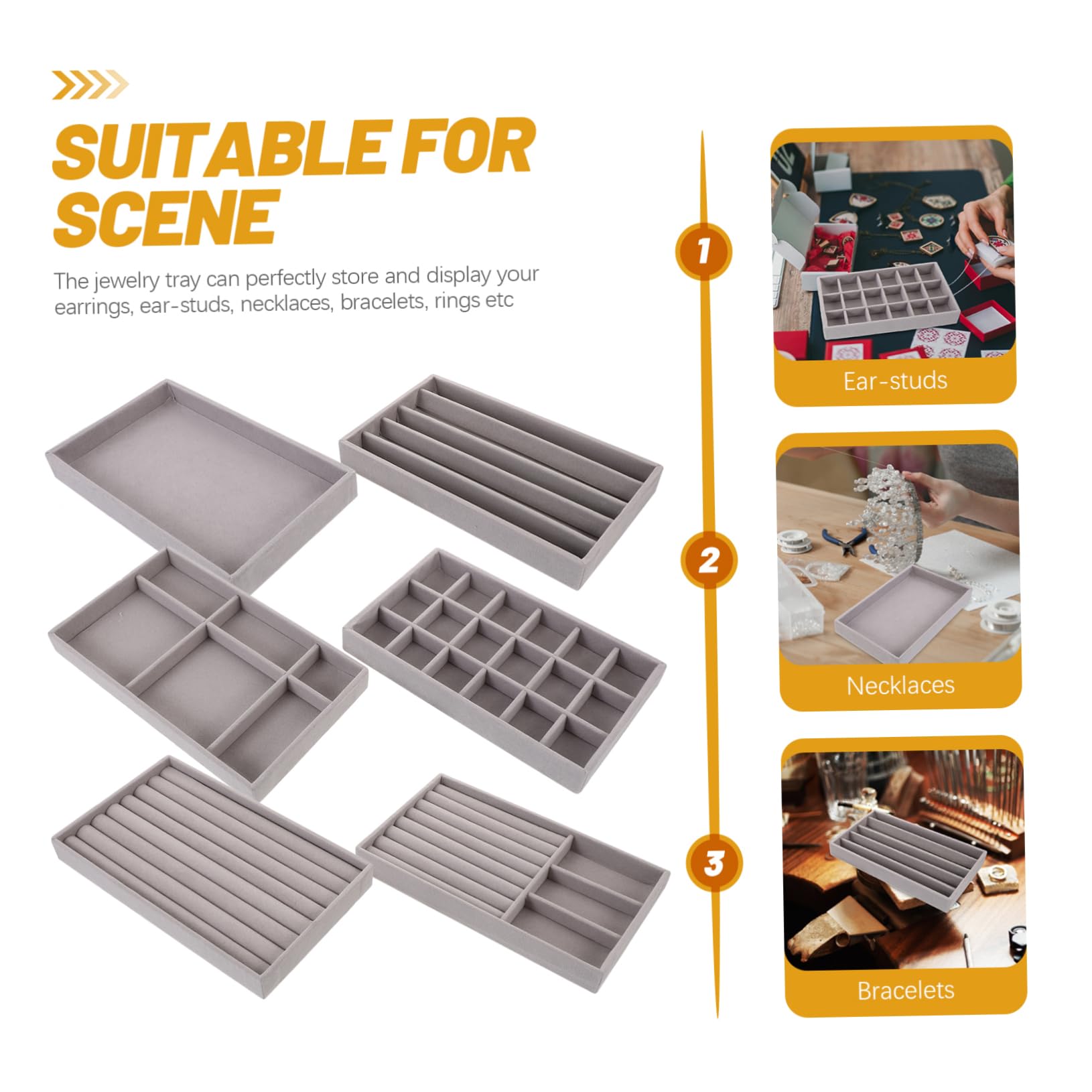 SUITABLE FOR SCENE

The jewelry tray can perfectly store and display your earrings, ear-studs, necklaces, bracelets, rings etc

1

Ear-studs

2

Necklaces

3

Bracelets