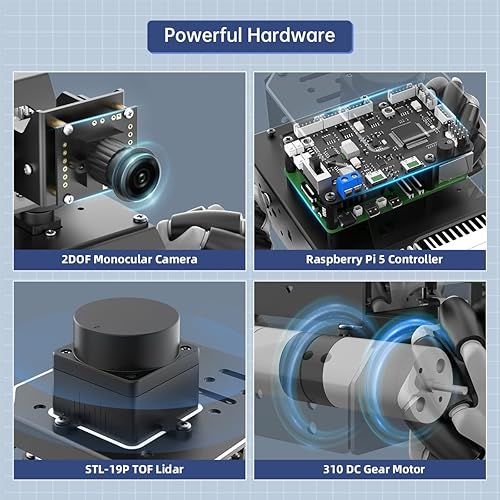 Powerful Hardware

2DOF Monocular Camera

Raspberry Pi 5 Controller

STL-19P TOF Lidar

310 DC Gear Motor