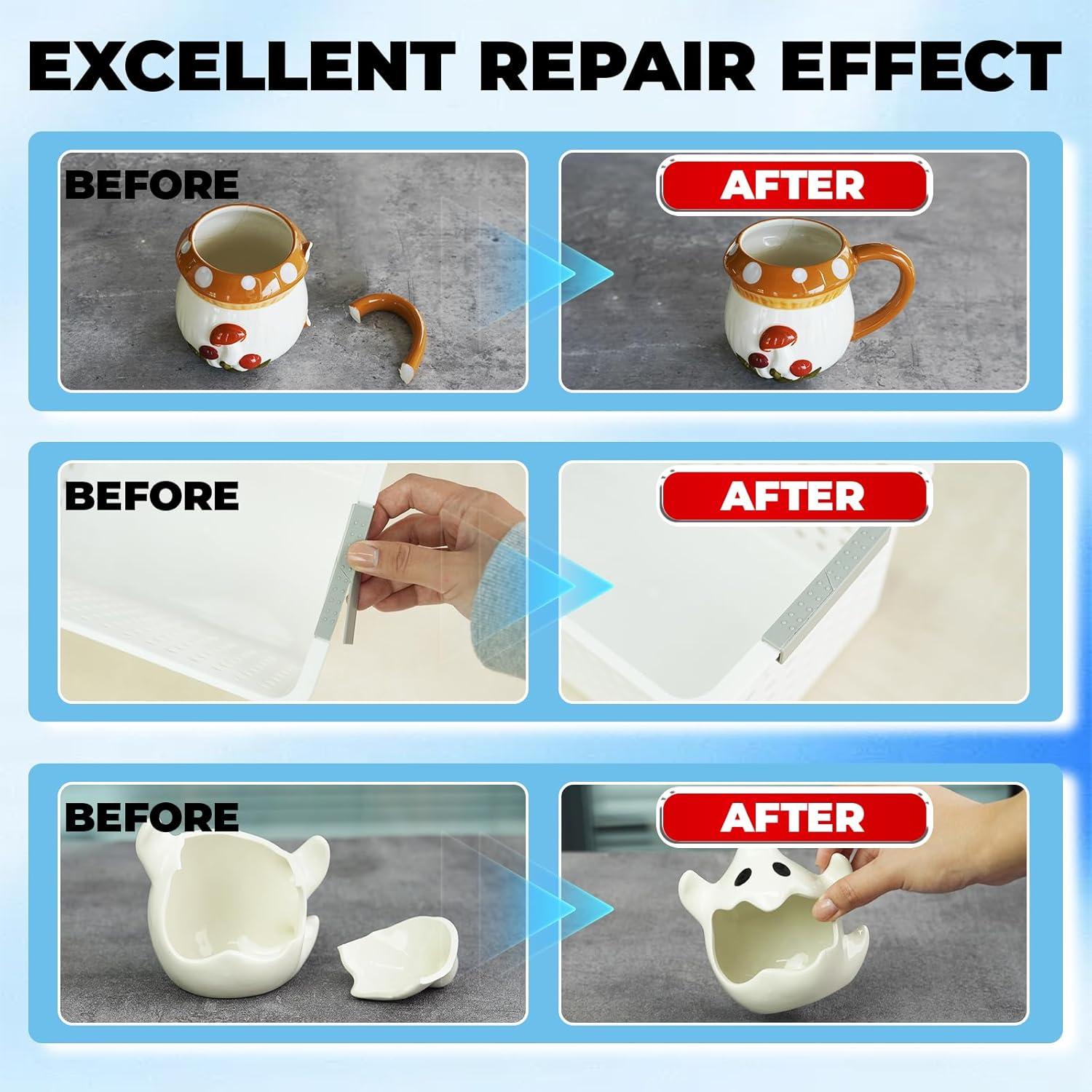 EXCELLENT REPAIR EFFECT

BEFORE

AFTER

BEFORE

AFTER

BEFORE

AFTER