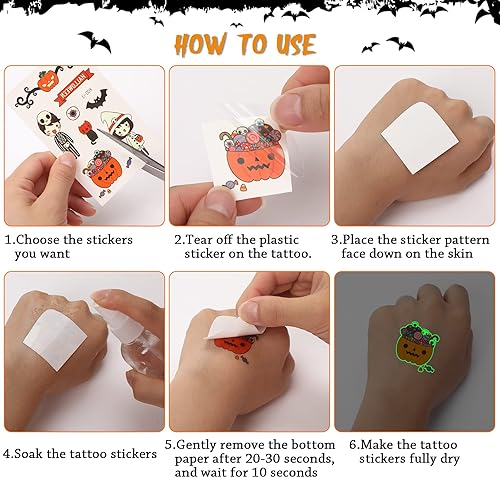 HOW TO USE

HALLOWEEN

1.Choose the stickers you want

2.Tear off the plastic sticker on the tattoo.

3.Place the sticker pattern face down on the skin

4.Soak the tattoo stickers

5.Gently remove the bottom paper after 20-30 seconds, and wait for 10 seconds

6.Make the tattoo stickers fully dry