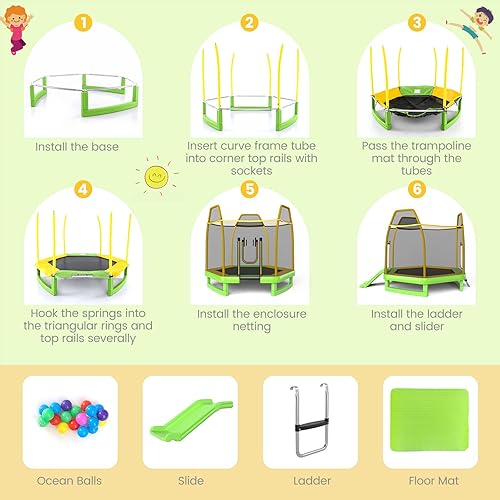 1

Install the base

2

Insert curve frame tube into corner top rails with sockets

3

Pass the trampoline mat through the tubes

4

Hook the springs into the triangular rings and top rails severally

5

Install the enclosure netting

6

Install the ladder and slider

Ocean Balls

Slide

Ladder

Floor Mat