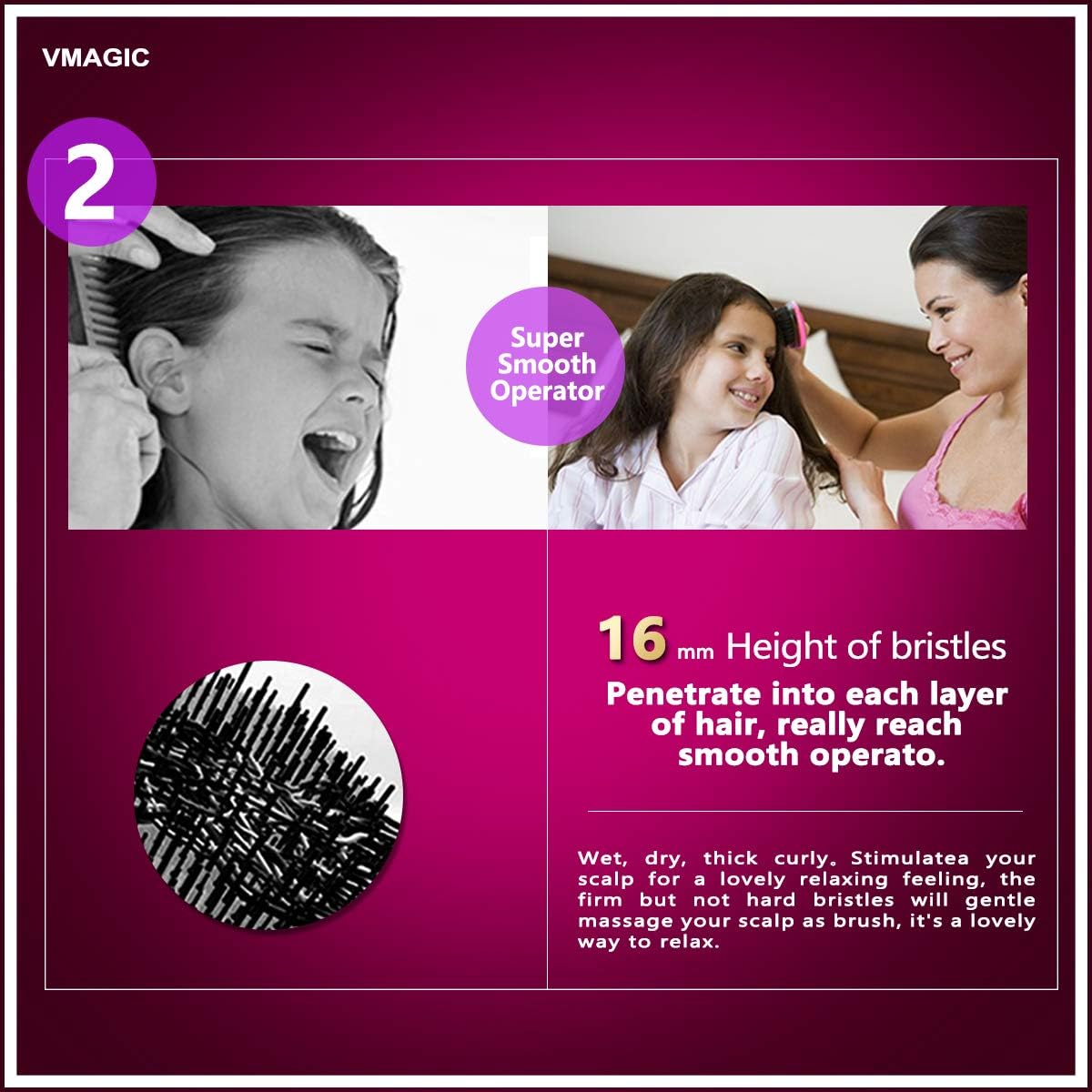 VMAGIC

2

Super Smooth Operator

16 mm Height of bristles

Penetrate into each layer of hair, really reach smooth operato.

Wet, dry, thick curly。Stimulatea your scalp for a lovely relaxing feeling, the firm but not hard bristles will gentle massage your scalp as brush, it's a lovely way to relax.