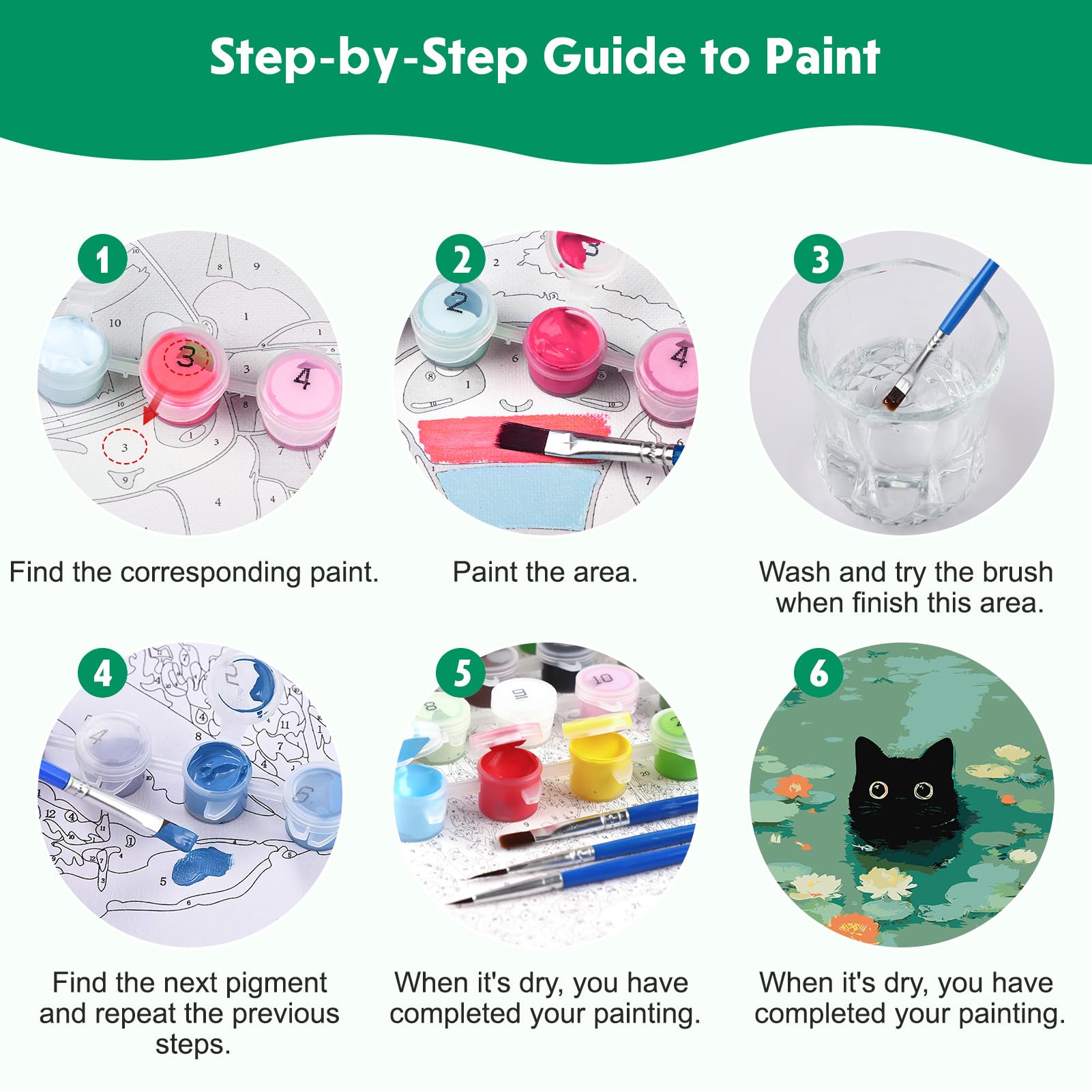 Step-by-Step Guide to Paint

1

Find the corresponding paint.

2

Paint the area.

3

Wash and try the brush when finish this area.

4

Find the next pigment and repeat the previous steps.

5

When it's dry, you have completed your painting.

6

When it's dry, you have completed your painting.