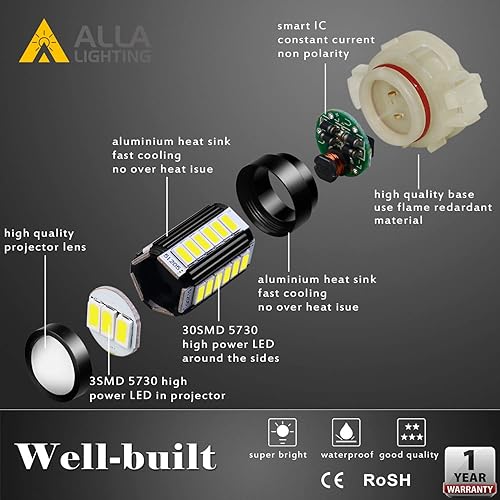 ALLA LIGHTING

smart IC
constant current
non polarity

aluminium heat sink
fast cooling
no over heat isue

high quality base
use flame redardant material

high quality projector lens

aluminium heat sink
fast cooling
no over heat isue

30SMD 5730
high power LED
around the sides

3SMD 5730 high power LED in projector

Well-built

super bright waterproof good quality

CE RoSH

1 YEAR WARRANTY