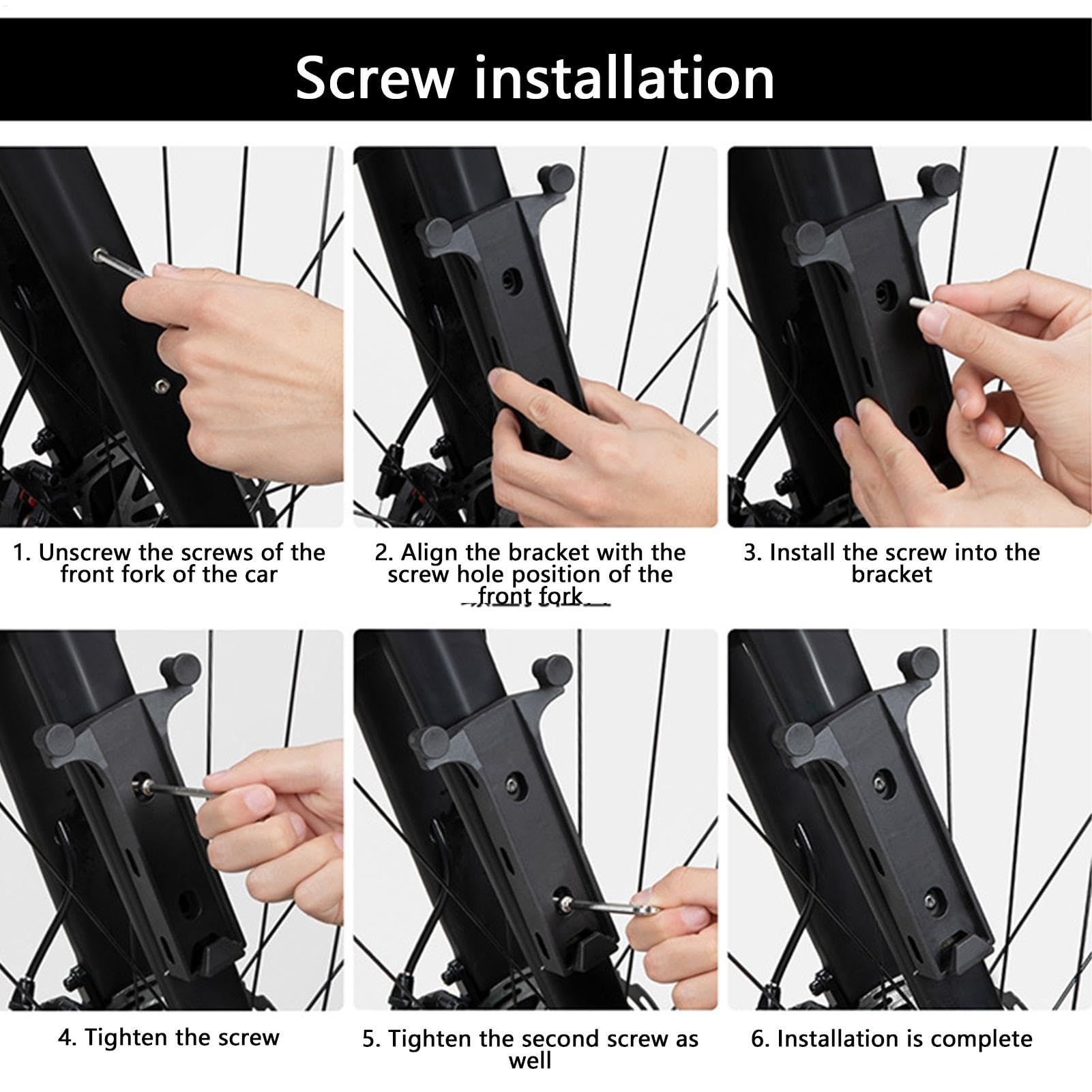 Screw installation

1. Unscrew the screws of the front fork of the car

2. Align the bracket with the screw hole position of the front fork

3. Install the screw into the bracket

4. Tighten the screw

5. Tighten the second screw as well

6. Installation is complete