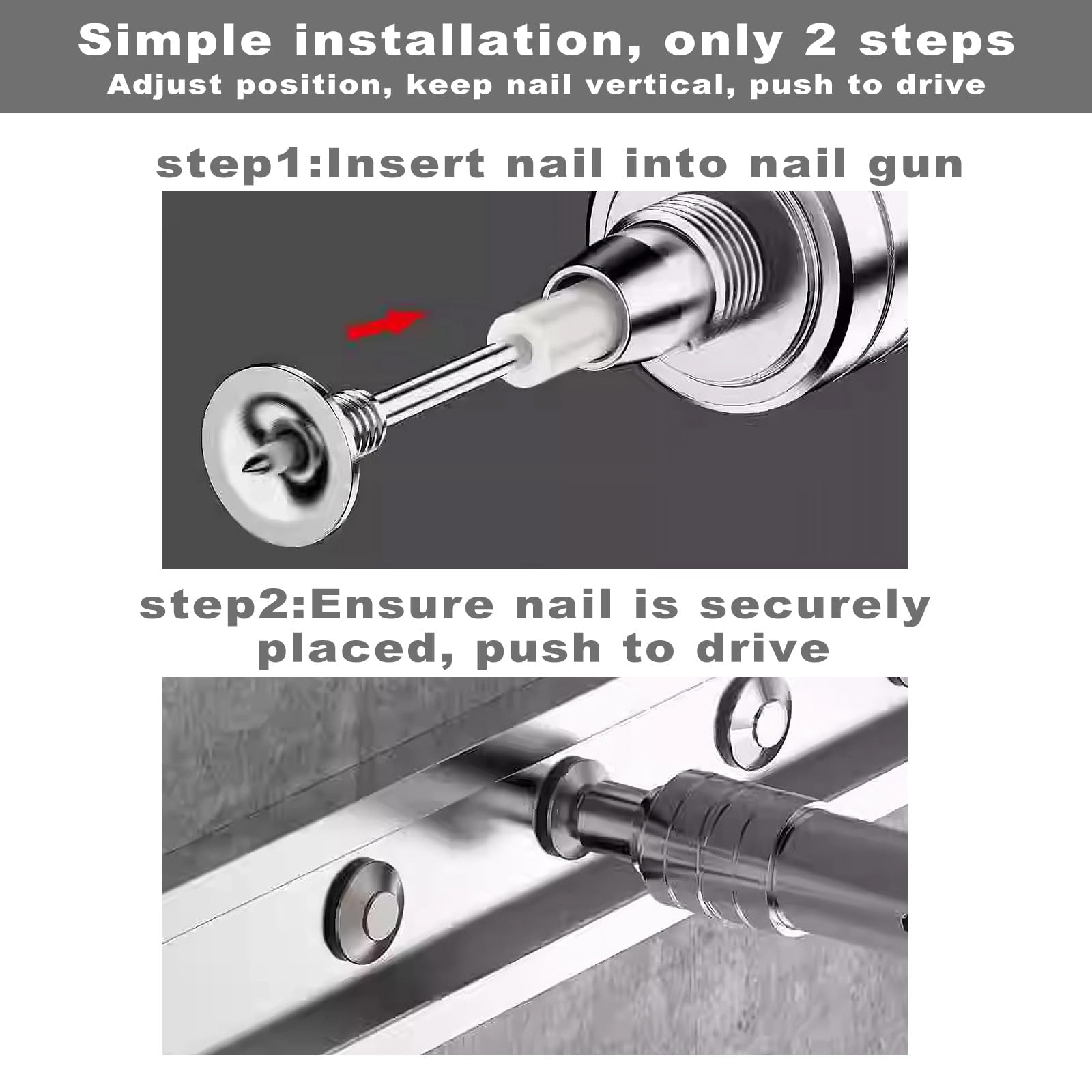 Simple installation, only 2 steps
Adjust position, keep nail vertical, push to drive

step1:Insert nail into nail gun

step2:Ensure nail is securely placed, push to drive