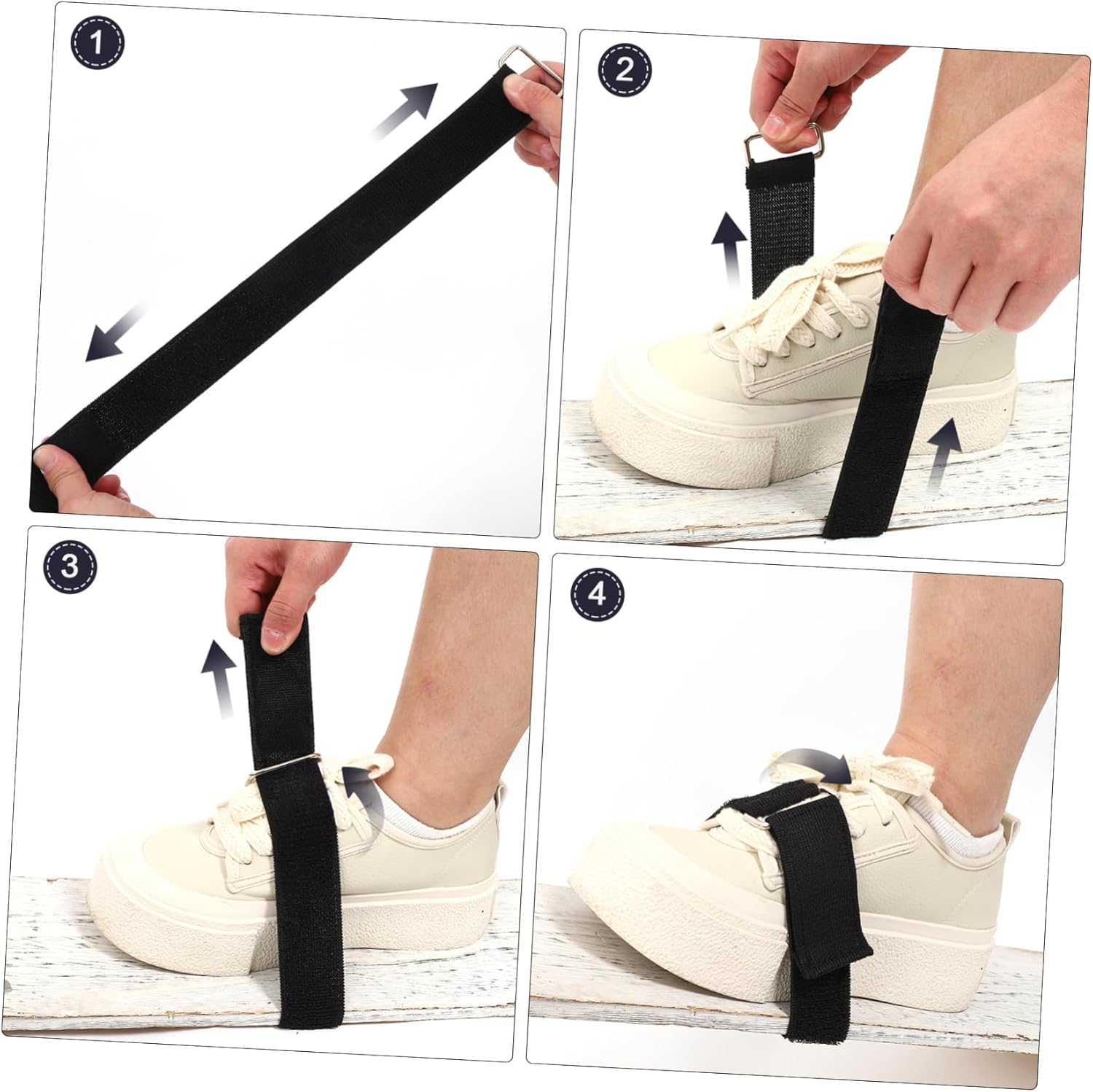 1

2

3

4