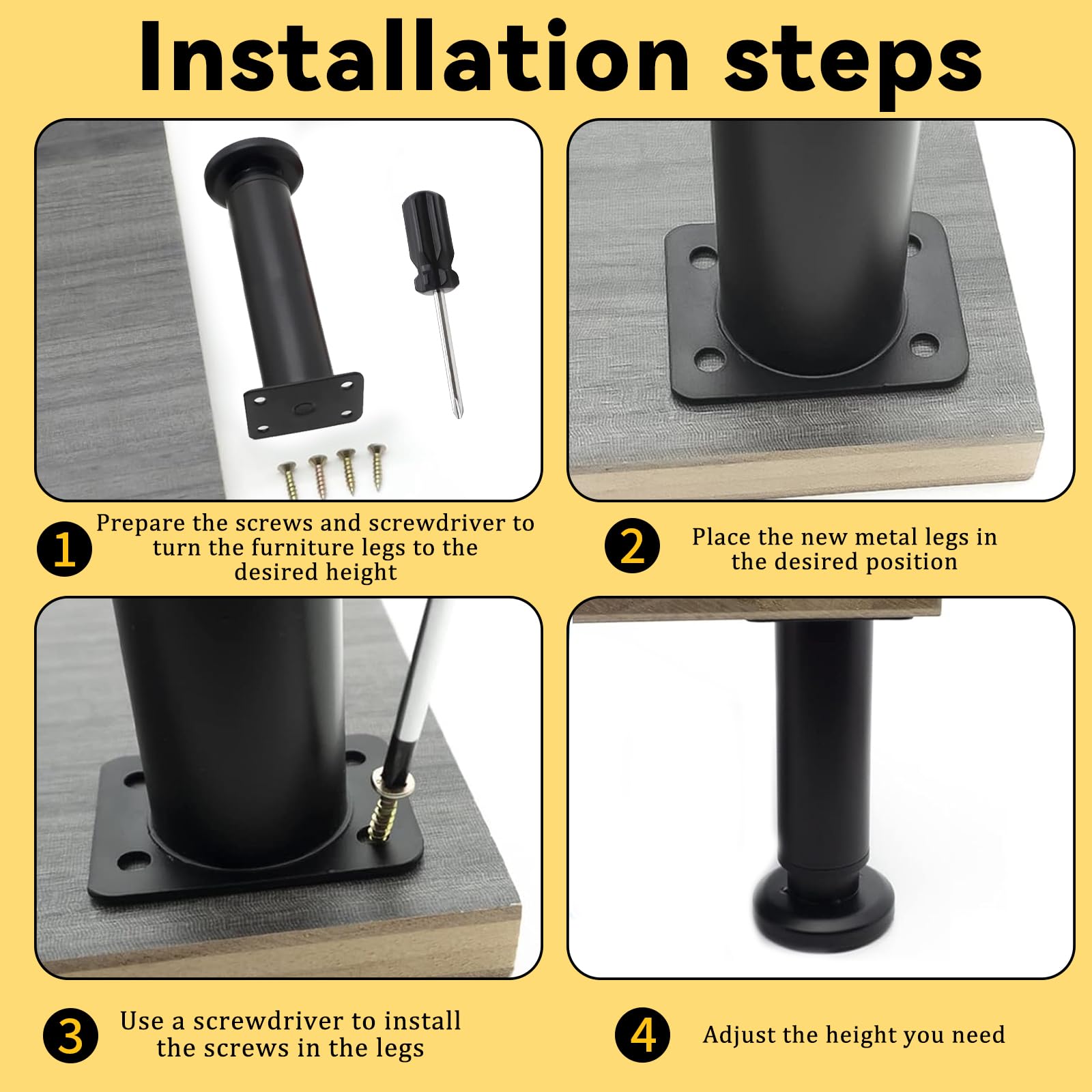 Installation steps

1 Prepare the screws and screwdriver to turn the furniture legs to the desired height

2 Place the new metal legs in the desired position

3 Use a screwdriver to install the screws in the legs

4 Adjust the height you need