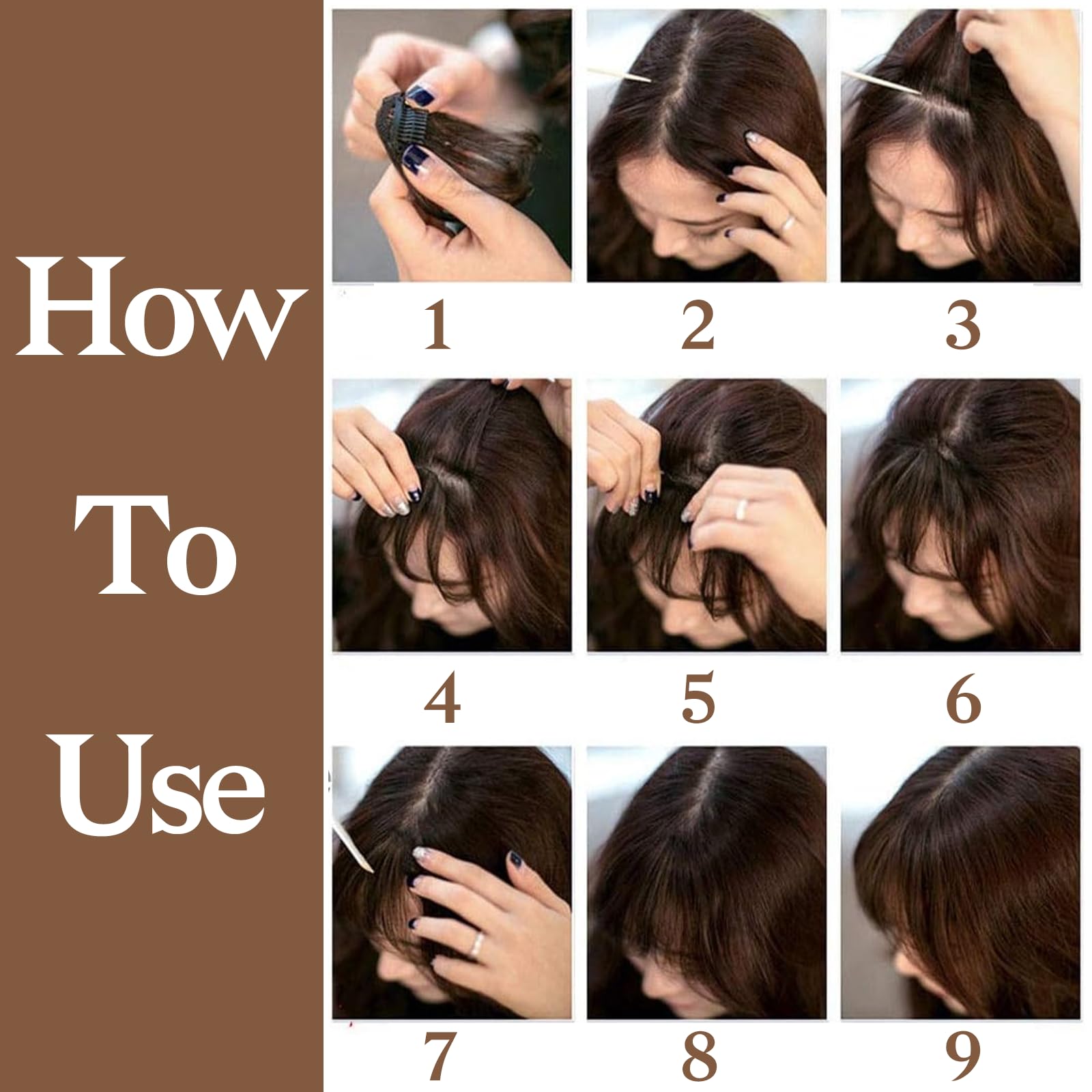 How
To
Use

1 2 3

4 5 6

7 8 9