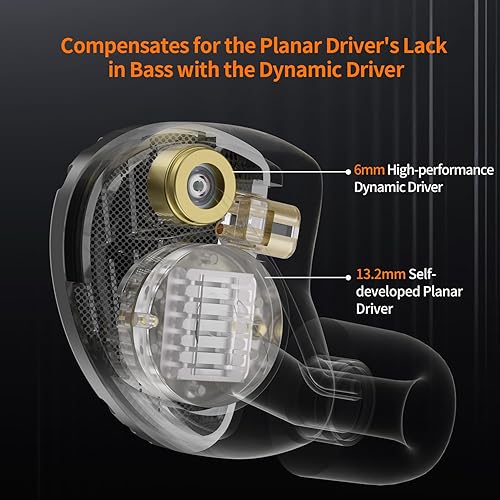 Compensates for the Planar Driver's Lack in Bass with the Dynamic Driver

6mm High-performance Dynamic Driver

13.2mm Self-developed Planar Driver