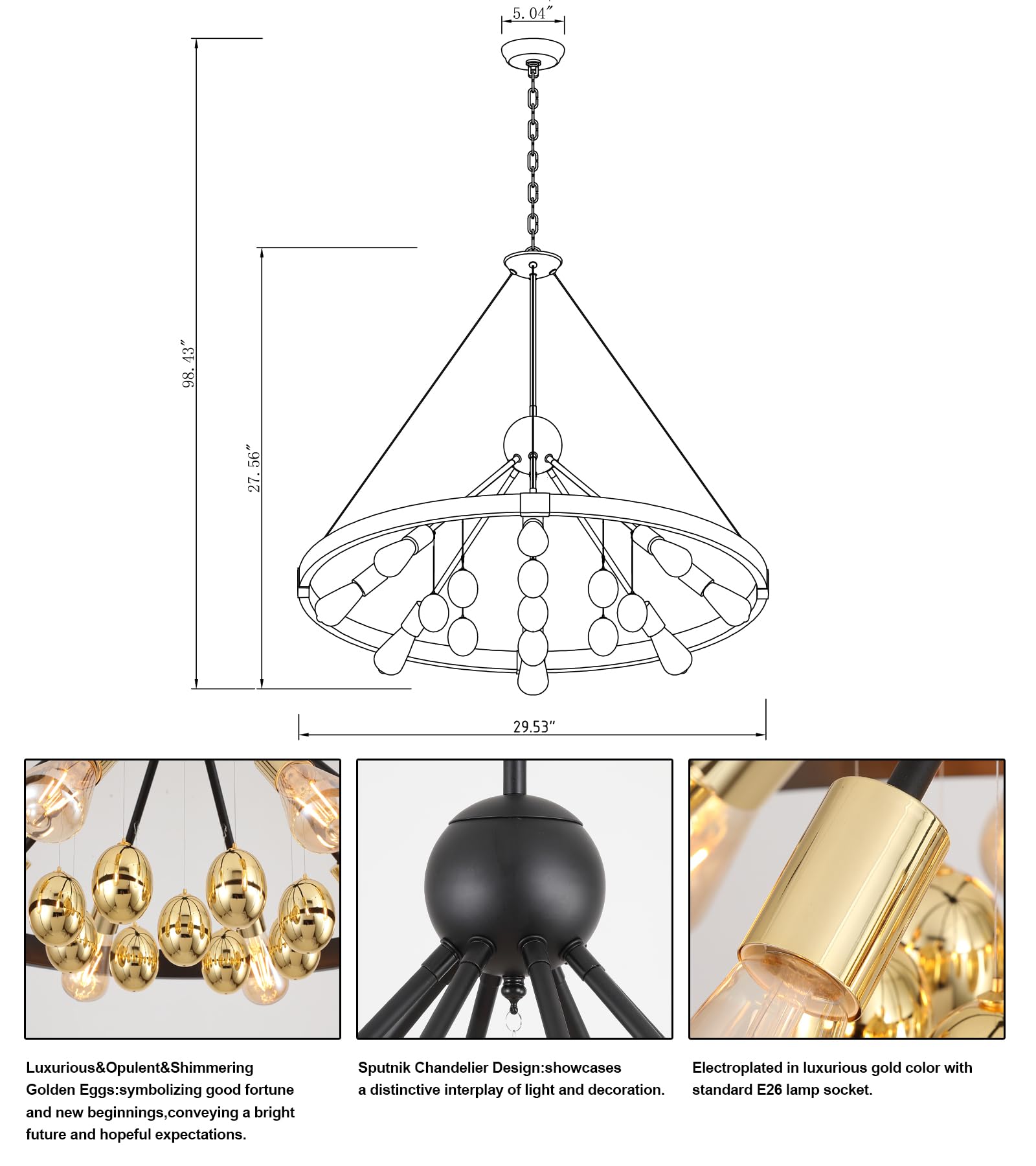 5.04″

98.43″

27.56″

29.53″

Luxurious&Opulent&Shimmering Golden Eggs:symbolizing good fortune and new beginnings,conveying a bright future and hopeful expectations.

Sputnik Chandelier Design:showcases a distinctive interplay of light and decoration.

Electroplated in luxurious gold color with standard E26 lamp socket.